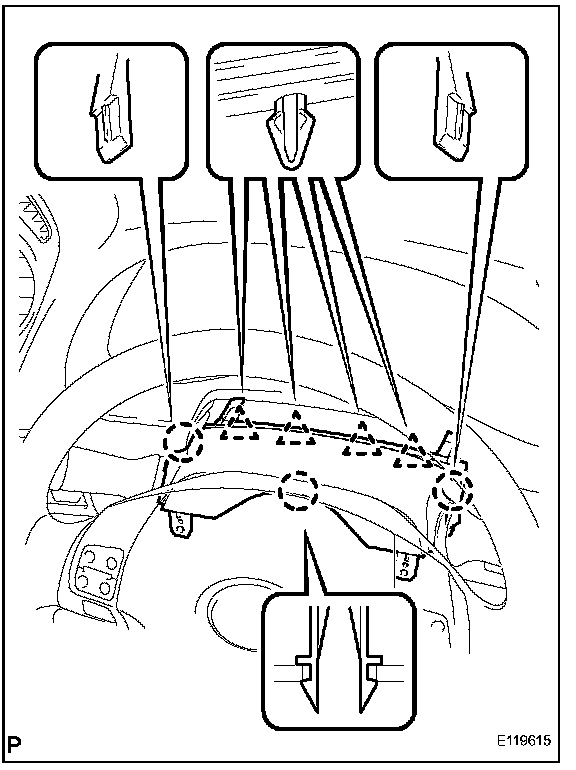 P

E119615