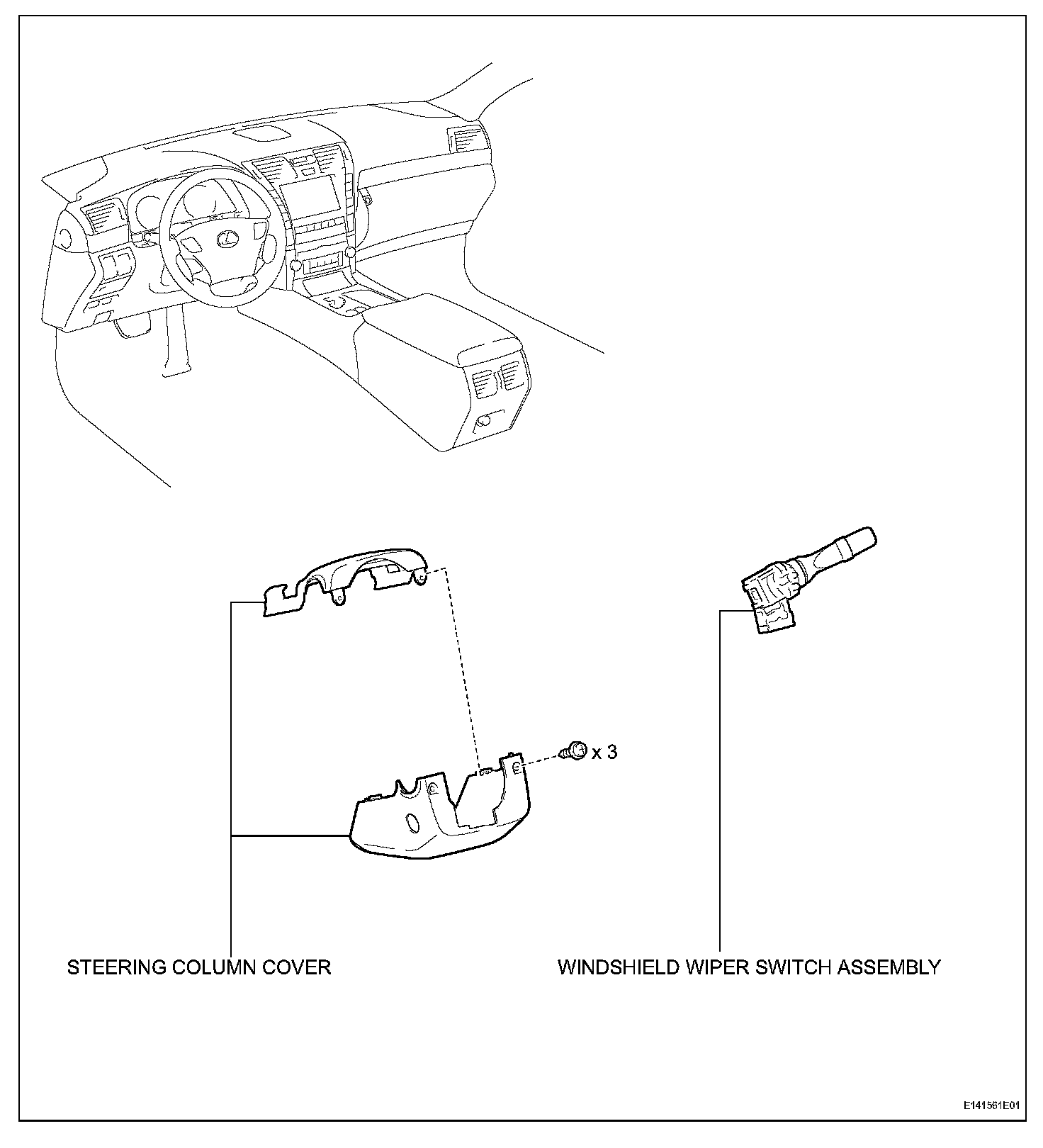 x 3

STEERING COLUMN COVER

WINDSHIELD WIPER SWITCH ASSEMBLY

E141561E01