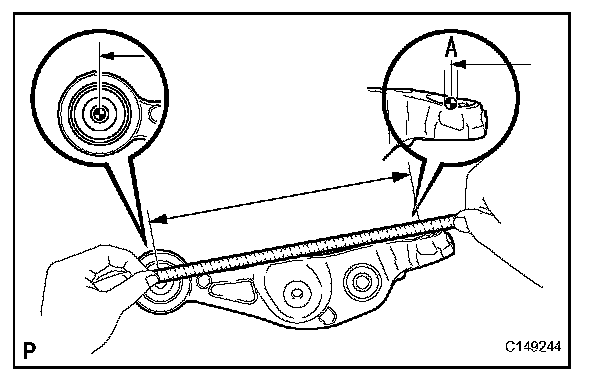 A

P

C149244