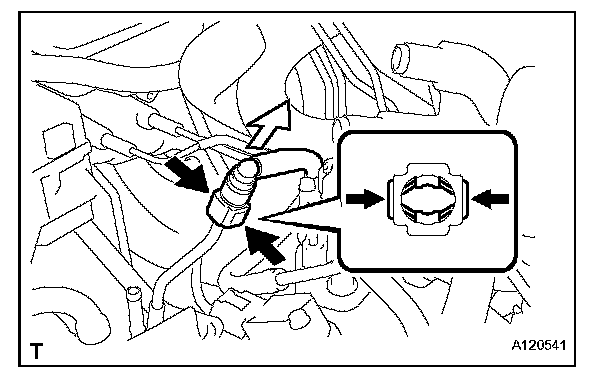 T

A120541