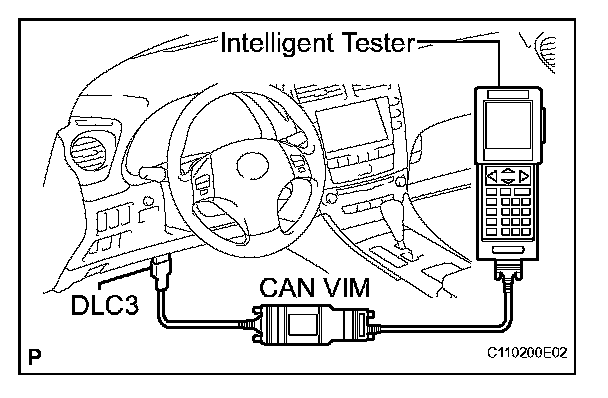 Intelligent Tester

DLC3

CAN VIM

P

C110200E02