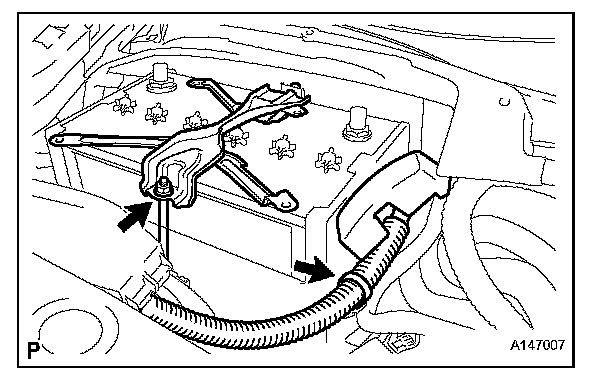 P

A147007