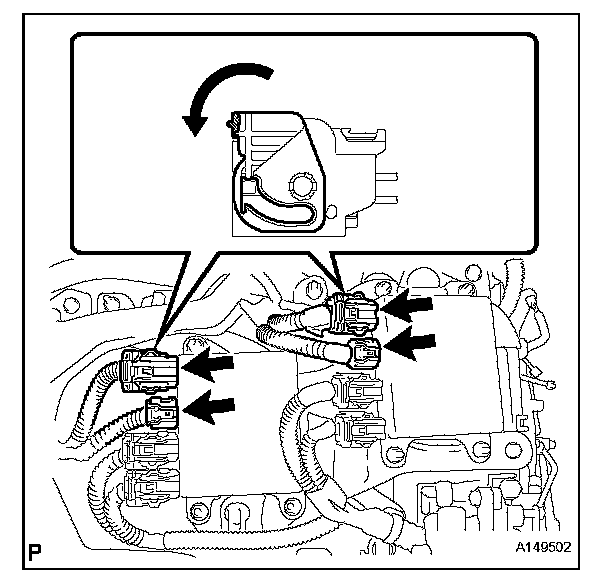 P

A149502