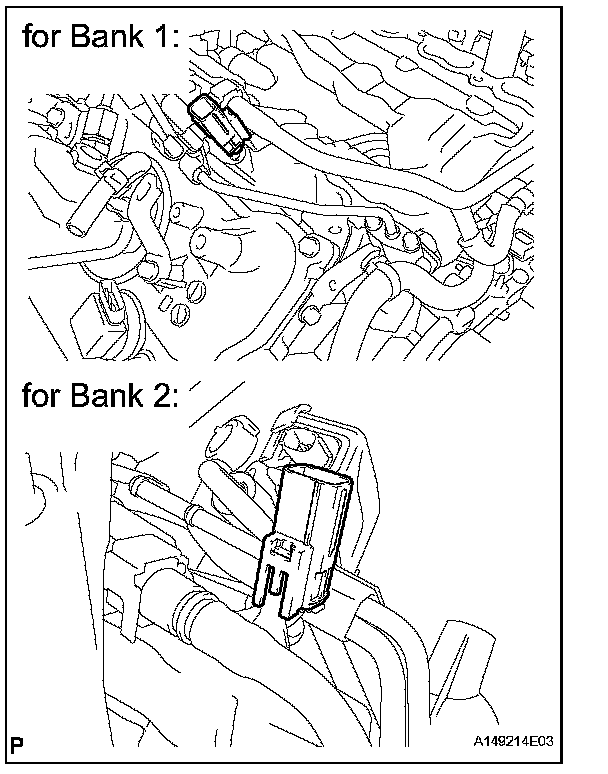 for Bank 1:

for Bank 2:

P

A149214E03