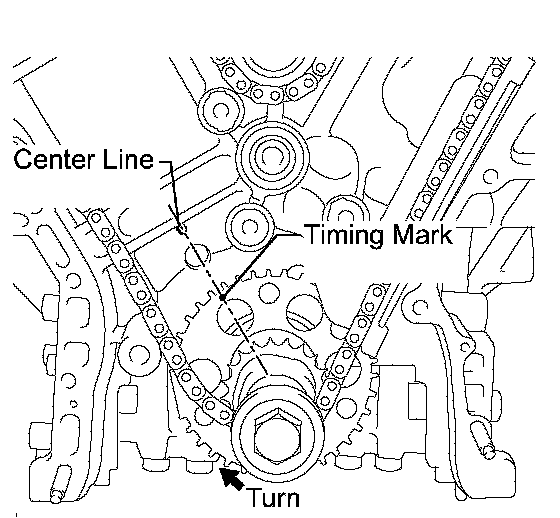 Center Line

Timing Mark

Turn