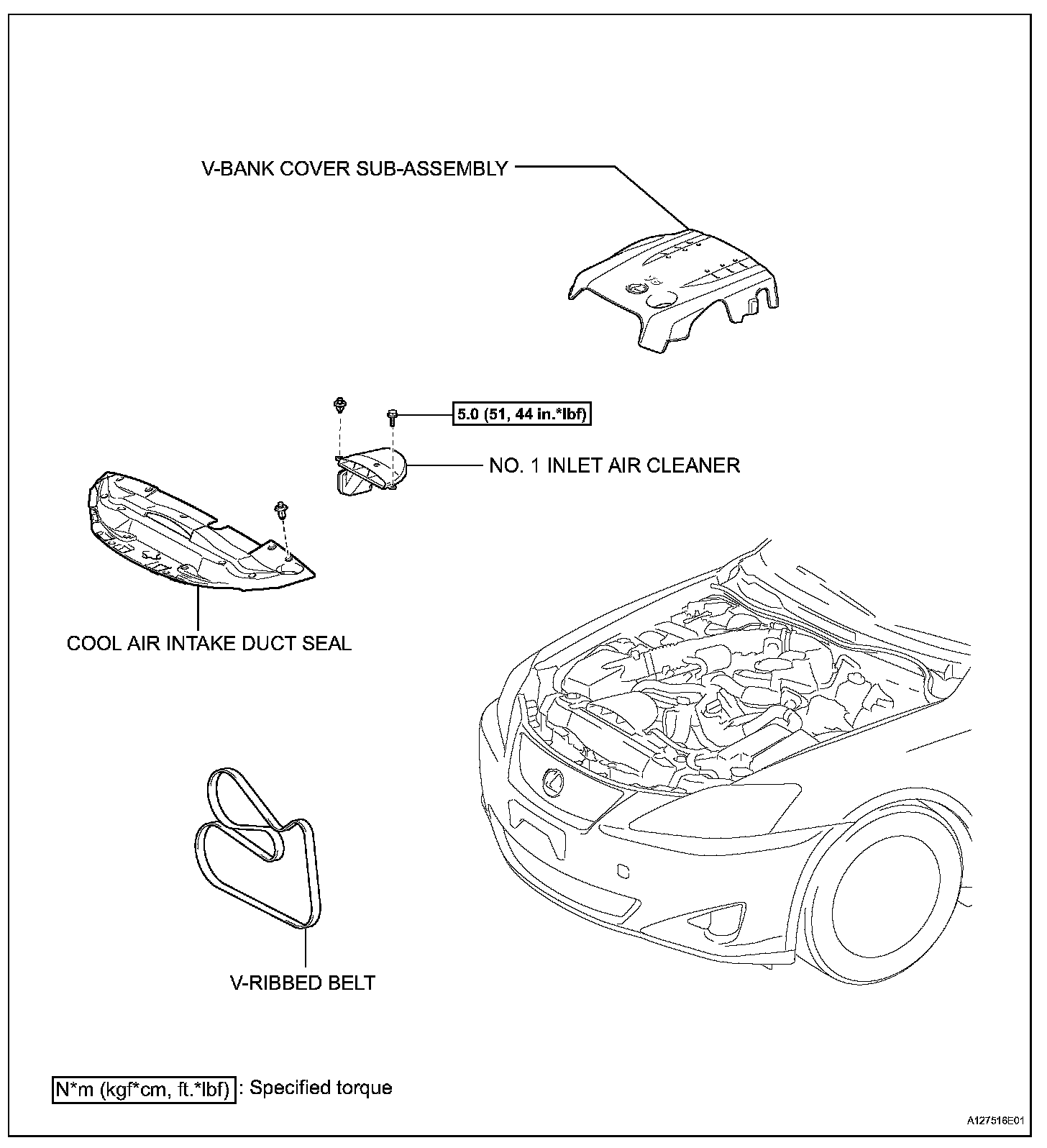 V-BANK COVER SUB-ASSEMBLY

5.0 (51, 44 in.*lbf)

NO. 1 INLET AIR CLEANER

COOL AIR INTAKE DUCT SEAL

V-RIBBED BELT

N*m (kgf*cm, ft.*lbf) : Specified torque

A127516E01