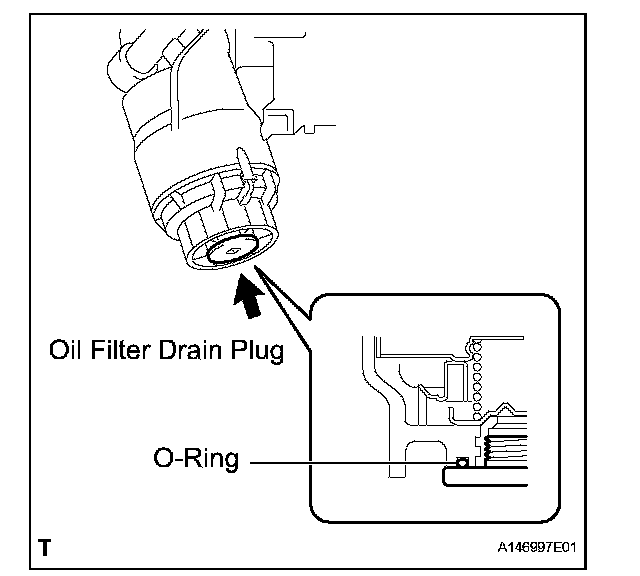 Oil Filter Drain Plug

O-Ring

T

A146997E01