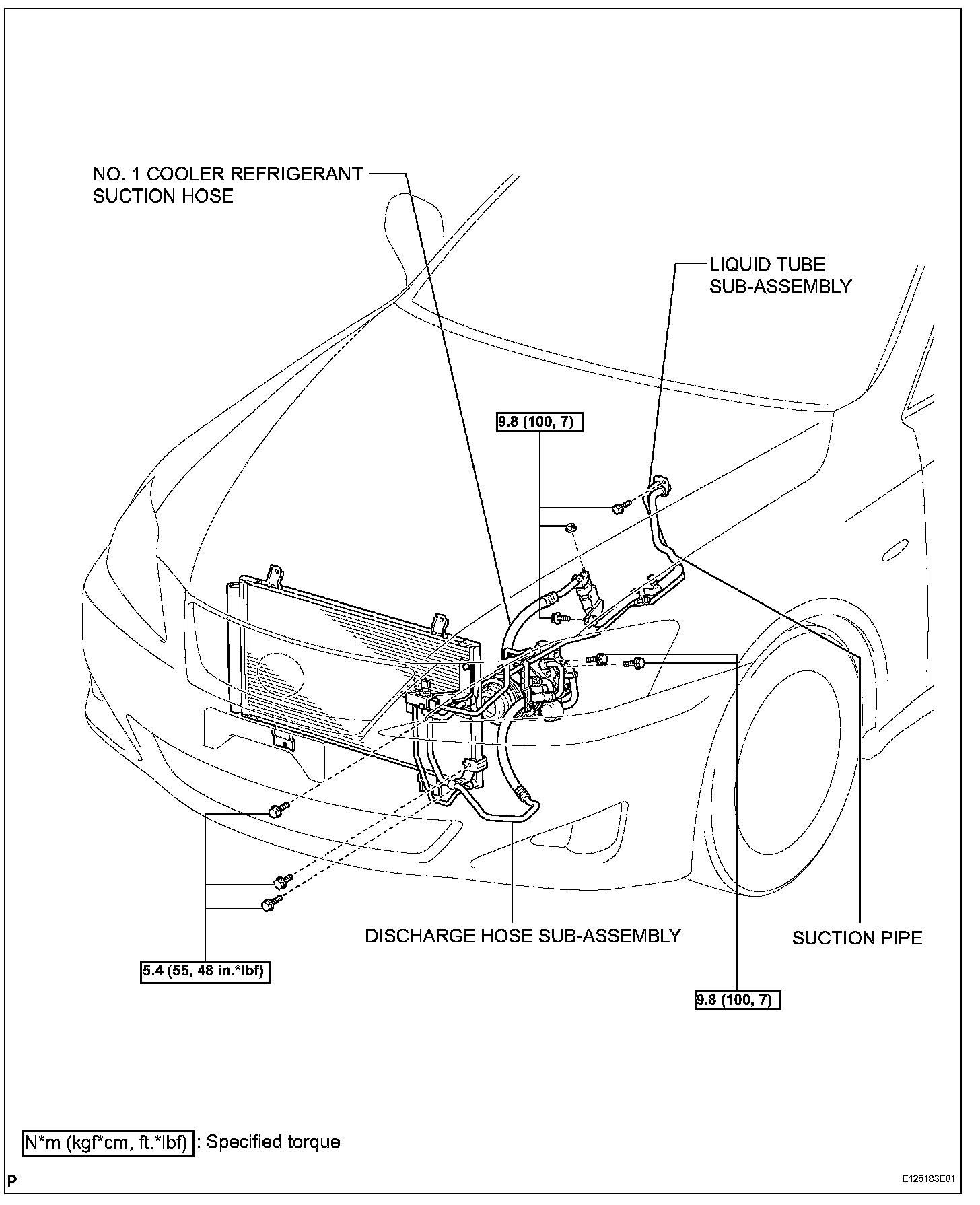 NO. 1 COOLER REFRIGERANT SUCTION HOSE

LIQUID TUBE SUB-ASSEMBLY

9.8 (100, 7)

DISCHARGE HOSE SUB-ASSEMBLY

SUCTION PIPE

5.4 (55, 48 in.*lbf)

9.8 (100, 7)

N*m (kgf*cm, ft.*lbf) : Specified torque

P

E125183E01