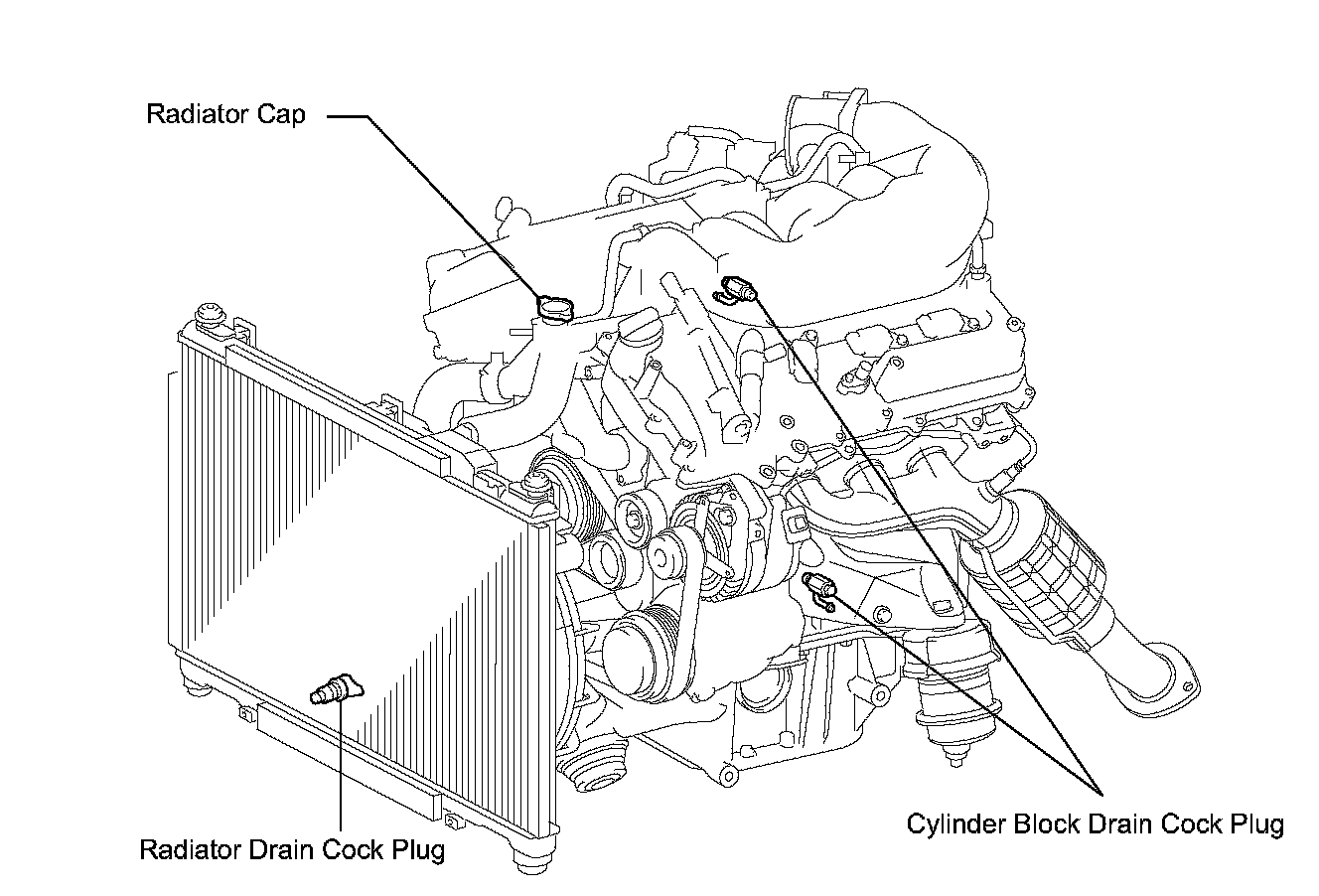 Radiator Cap

Radiator Drain Cock Plug

Cylinder Block Drain Cock Plug