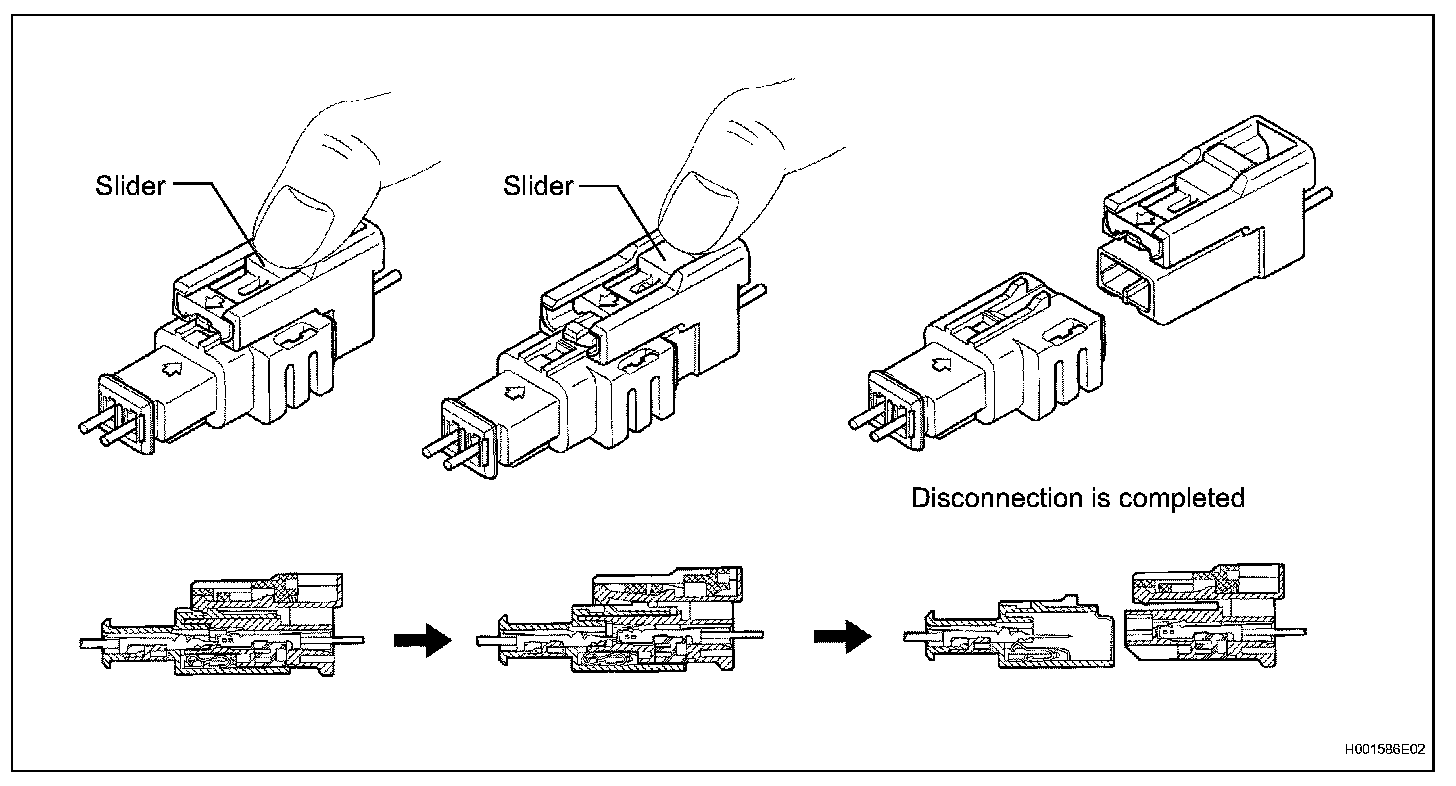 Slider

Slider

Disconnection is completed

H001586E02