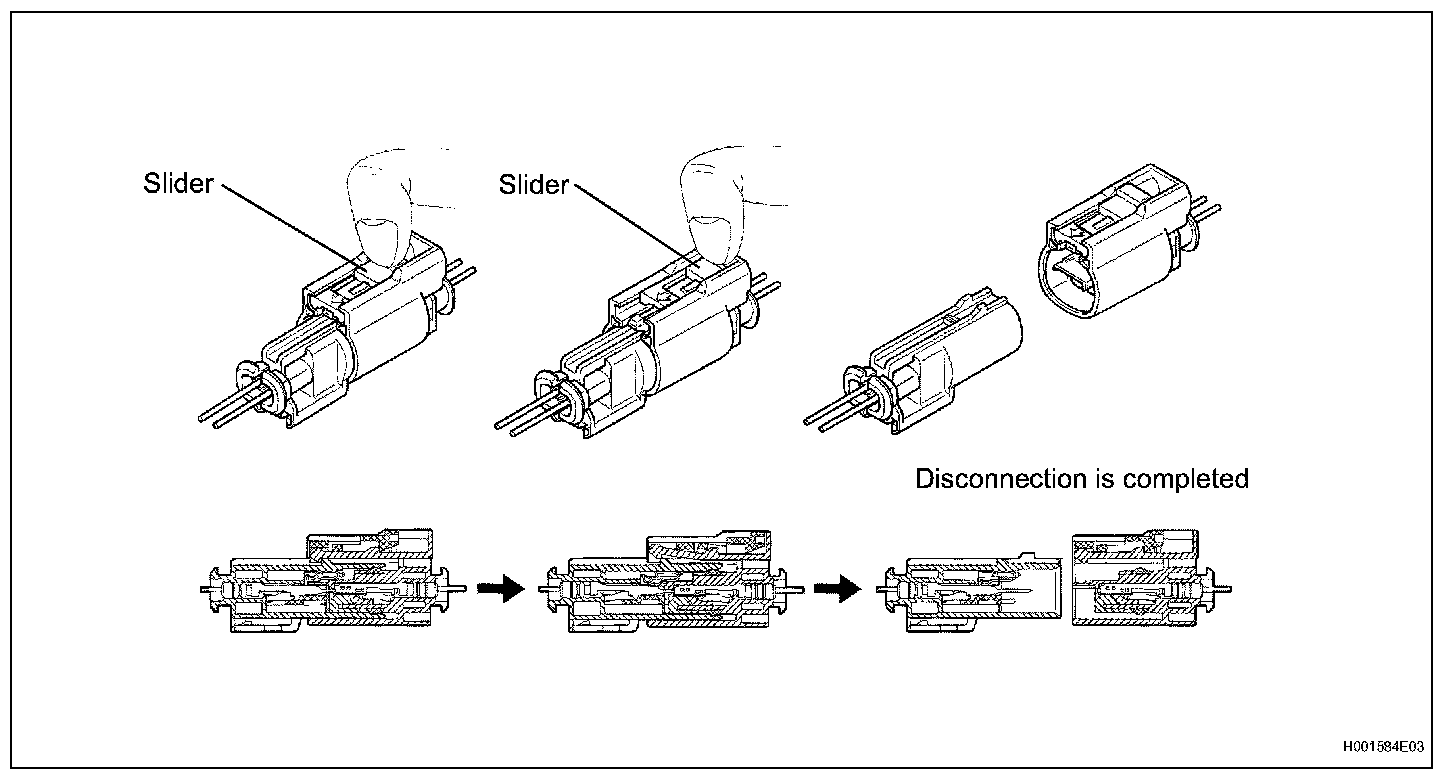 Slider

Slider

Disconnection is completed

H001584E03