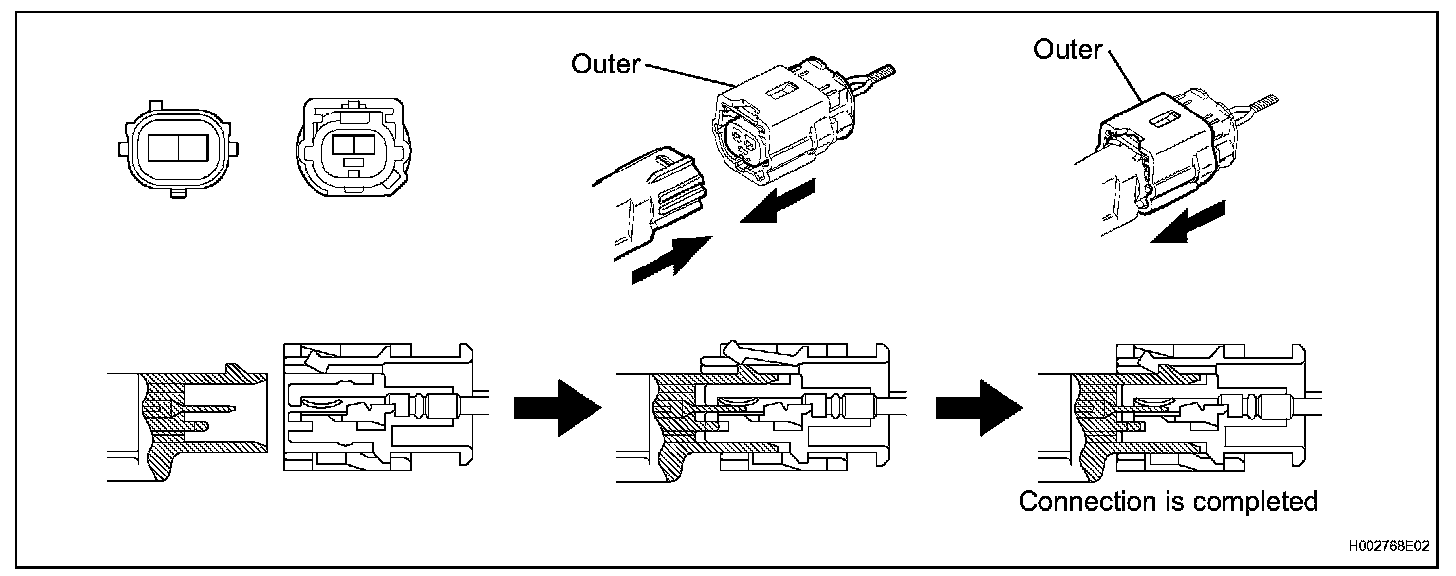 Outer

Outer

Connection is completed

H002768E02