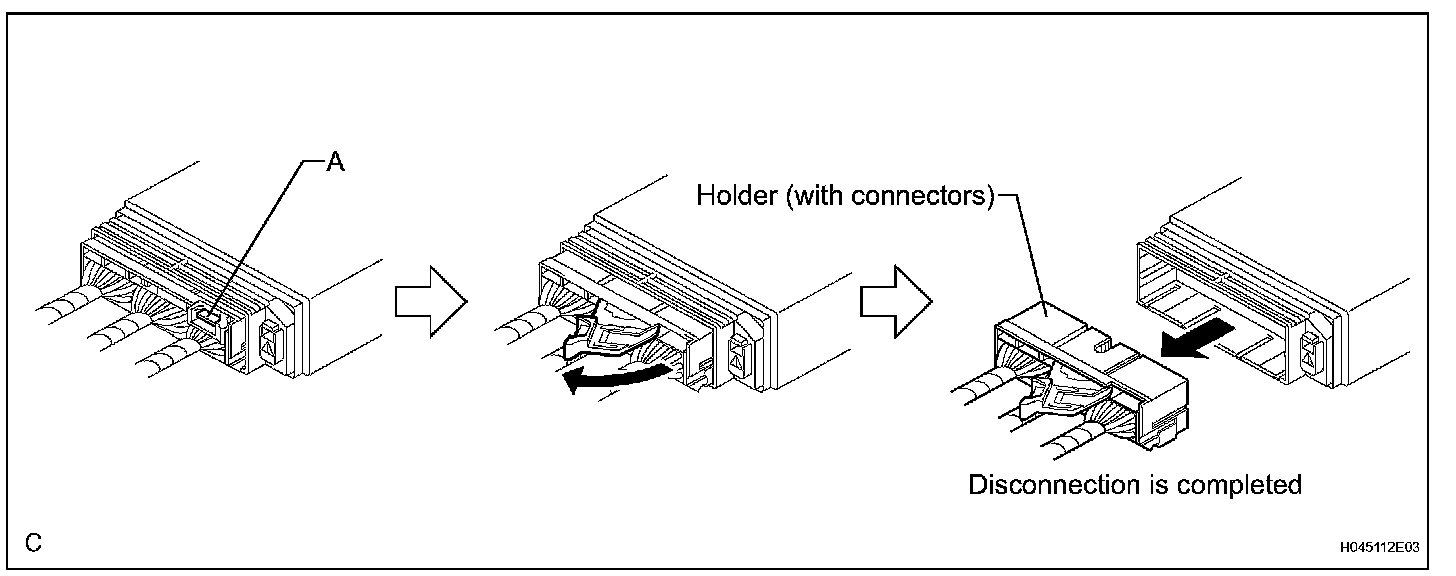 A

Holder (with connectors)

Disconnection is completed

C

H045112E03