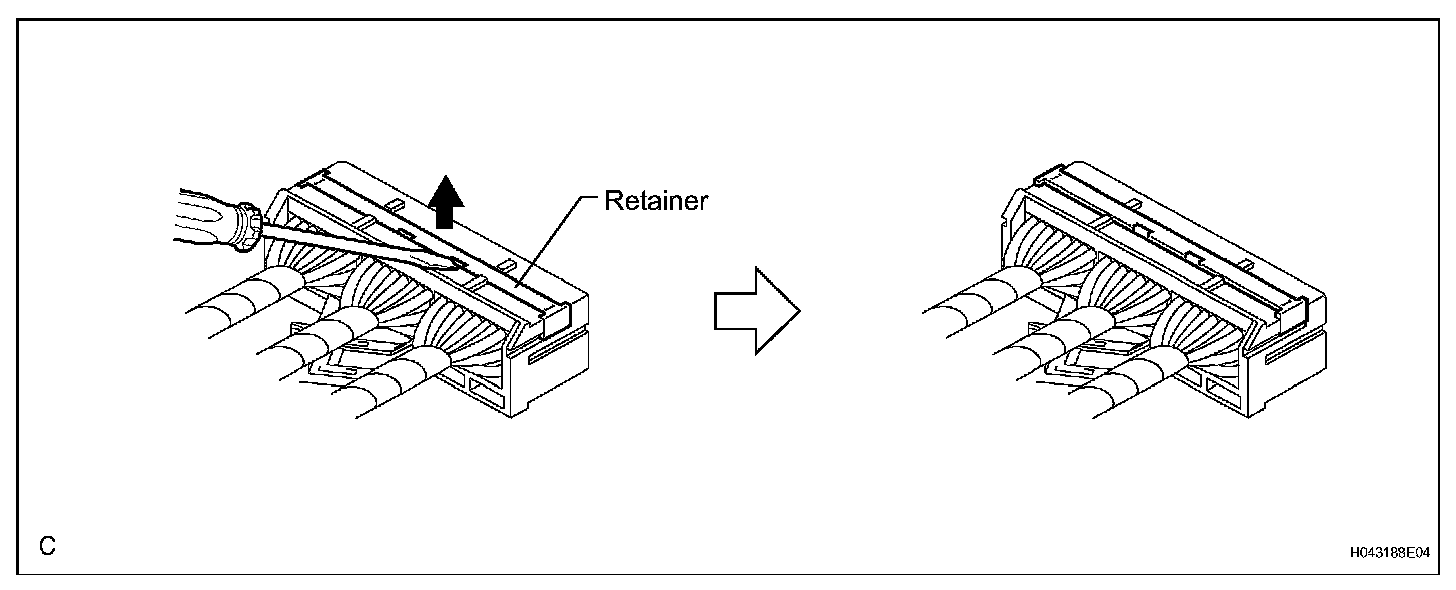 Retainer

C

H043188E04