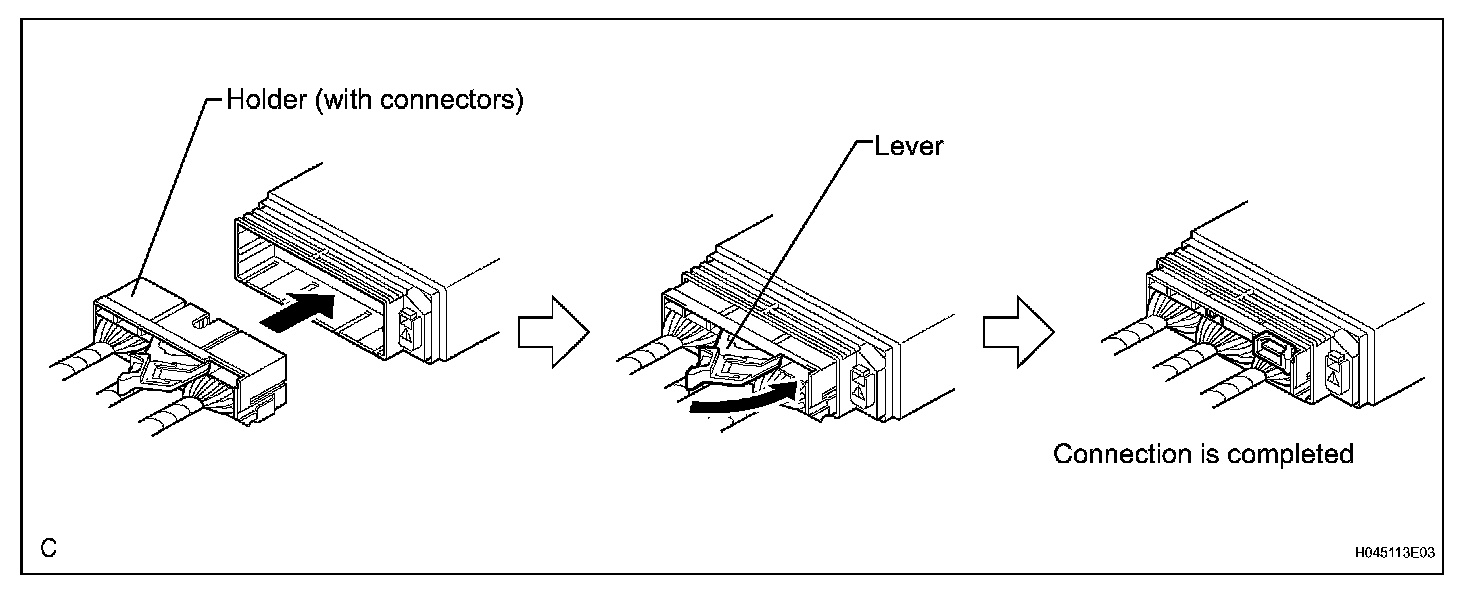 Holder (with connectors)

Lever

Connection is completed

C

H045113E03