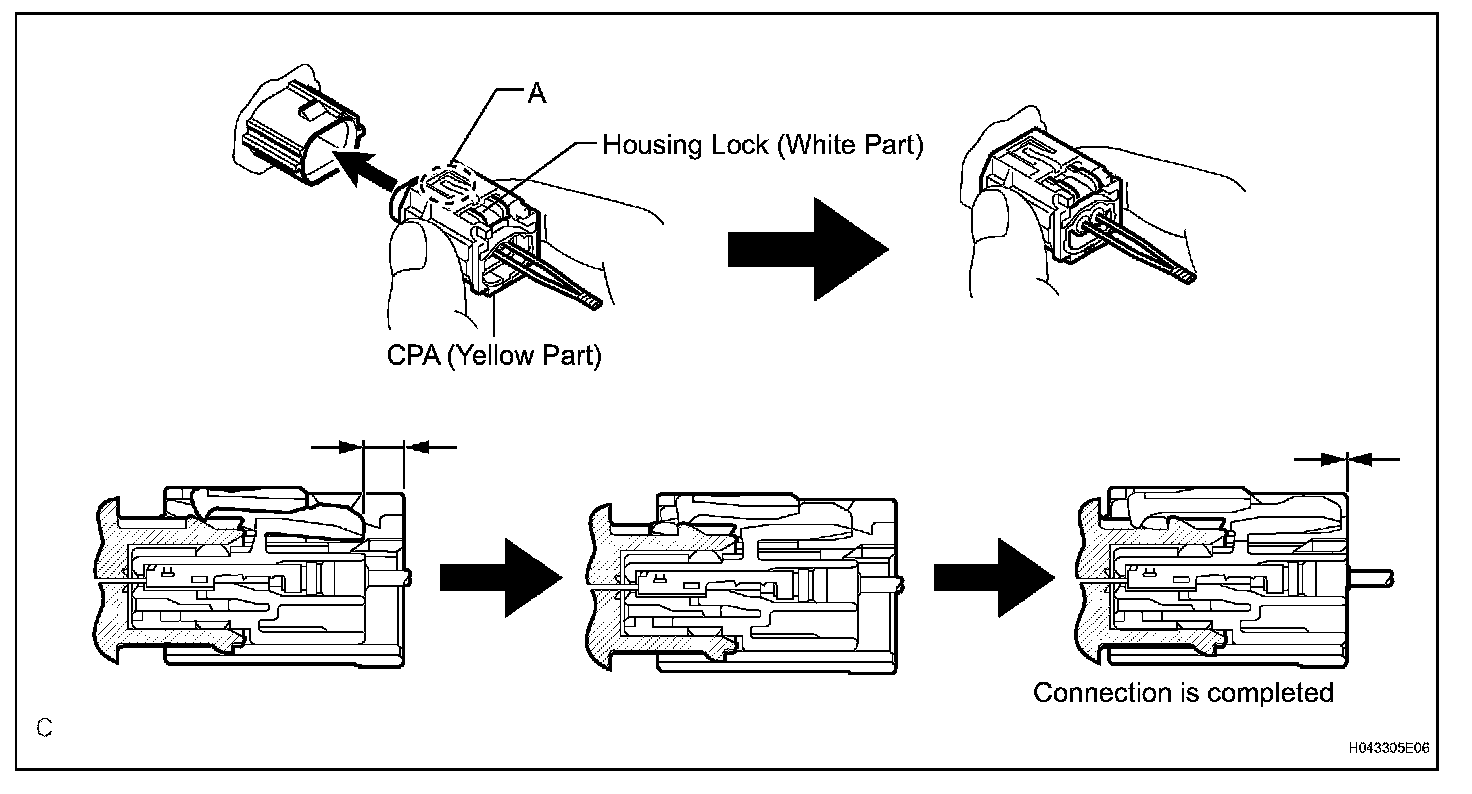 A

Housing Lock (White Part)

CPA (Yellow Part)

Connection is completed

C

H043305E06