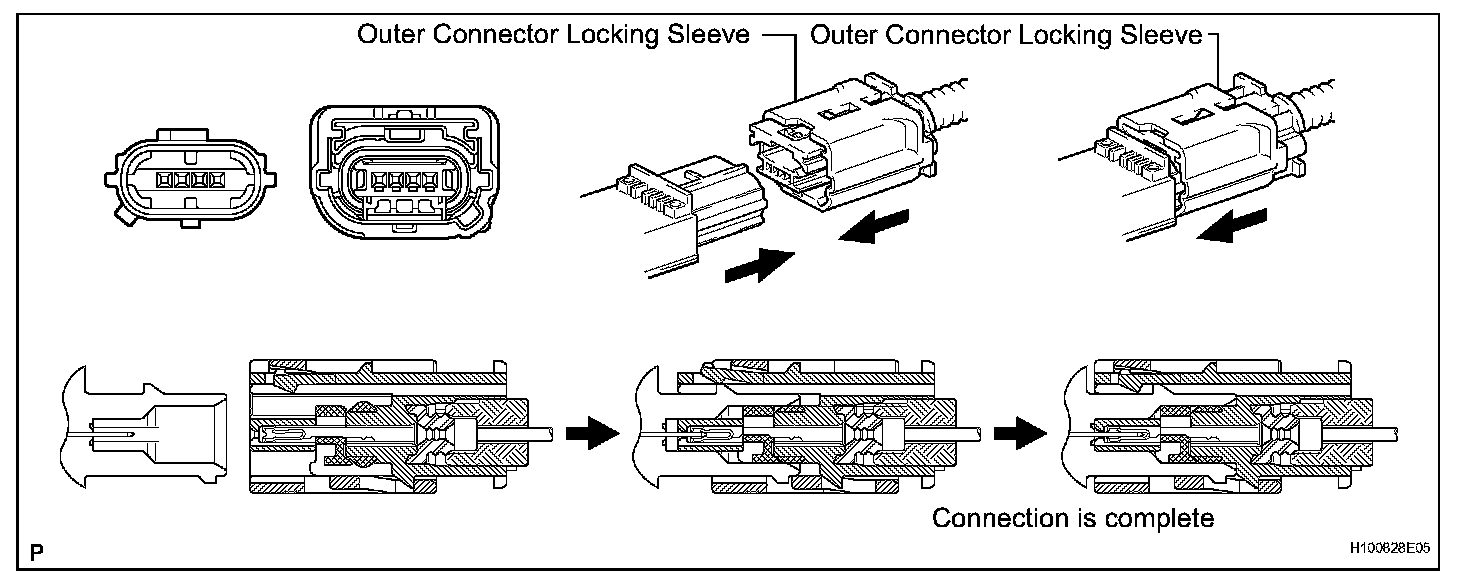 Outer Connector Locking Sleeve

Outer Connector Locking Sleeve

Connection is complete

P

H100828E05