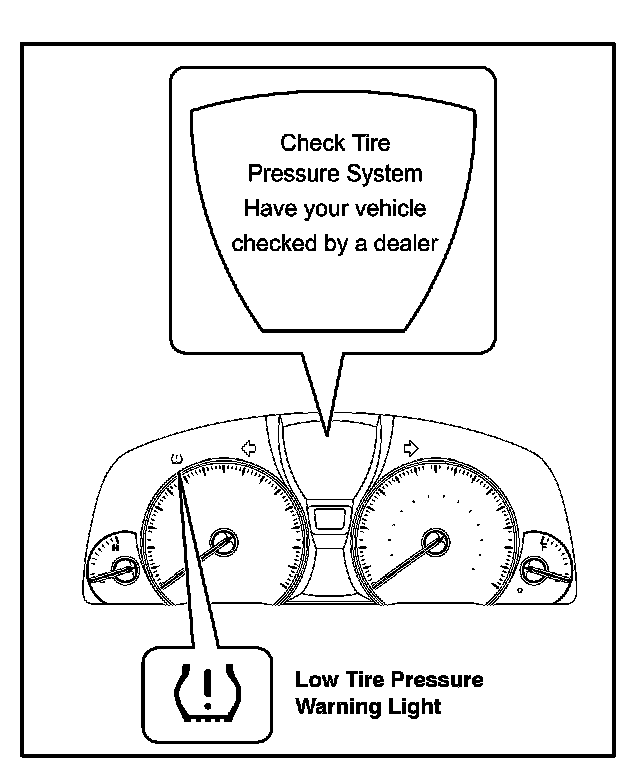 Check Tire Pressure System
Have your vehicle checked by a dealer

H

F

Low Tire Pressure Warning Light