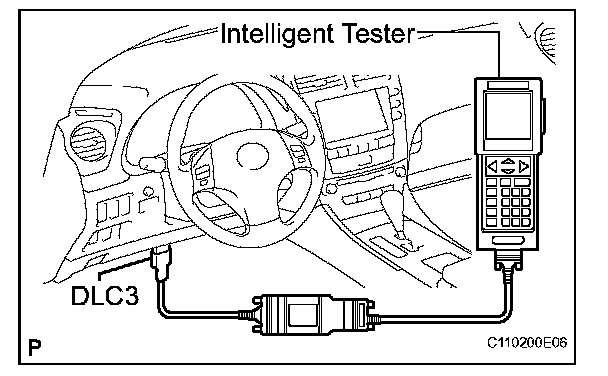 Intelligent Tester

DLC3

P

C110200E06