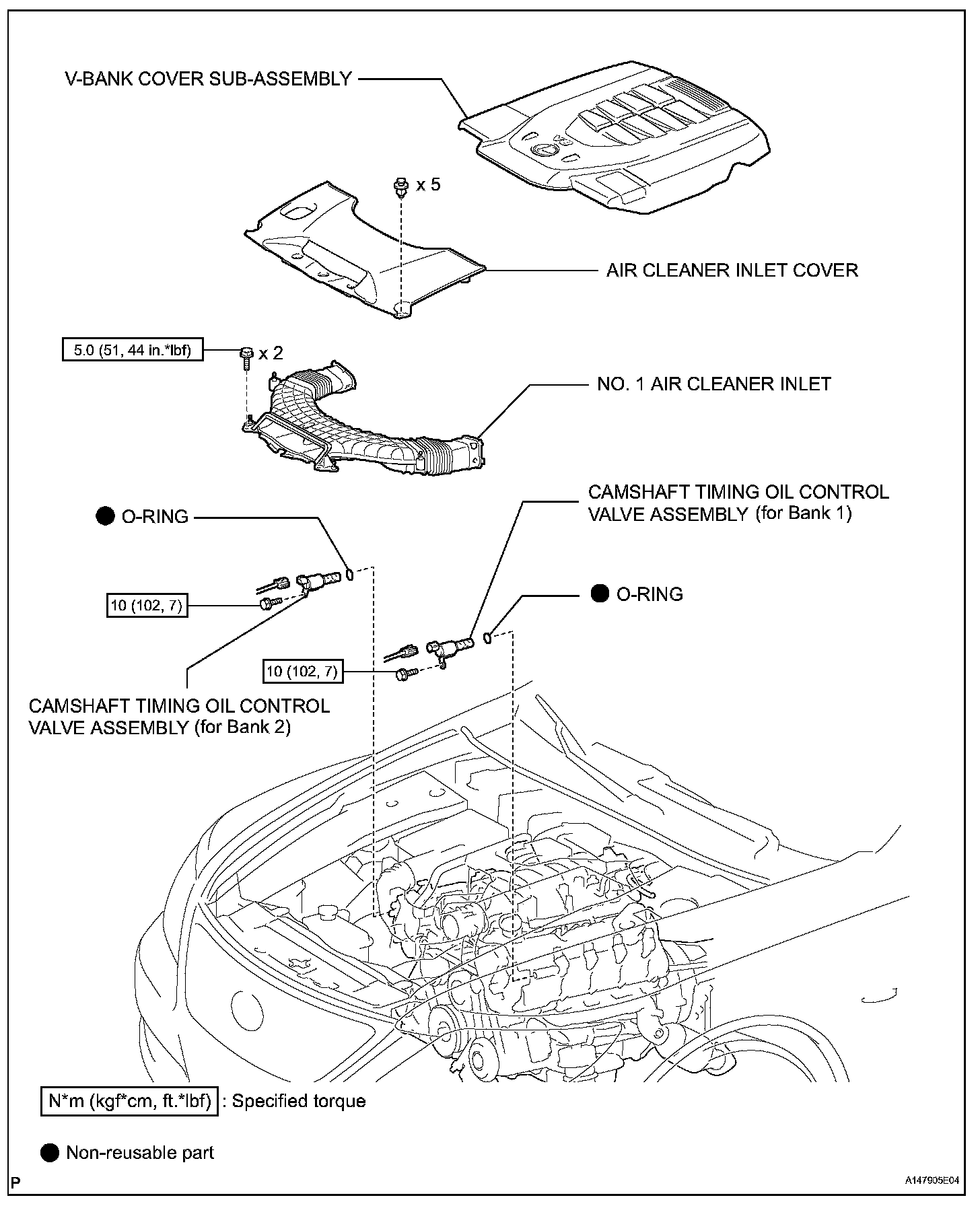 V-BANK COVER SUB-ASSEMBLY

x 5

AIR CLEANER INLET COVER

5.0 (51, 44 in.*lbf)

x 2

NO. 1 AIR CLEANER INLET

CAMSHAFT TIMING OIL CONTROL VALVE ASSEMBLY (for Bank 1)

● O-RING

10 (102, 7)

● O-RING

10 (102, 7)

CAMSHAFT TIMING OIL CONTROL VALVE ASSEMBLY (for Bank 2)

N*m (kgf*cm, ft.*lbf) : Specified torque

● Non-reusable part

P

A147905E04