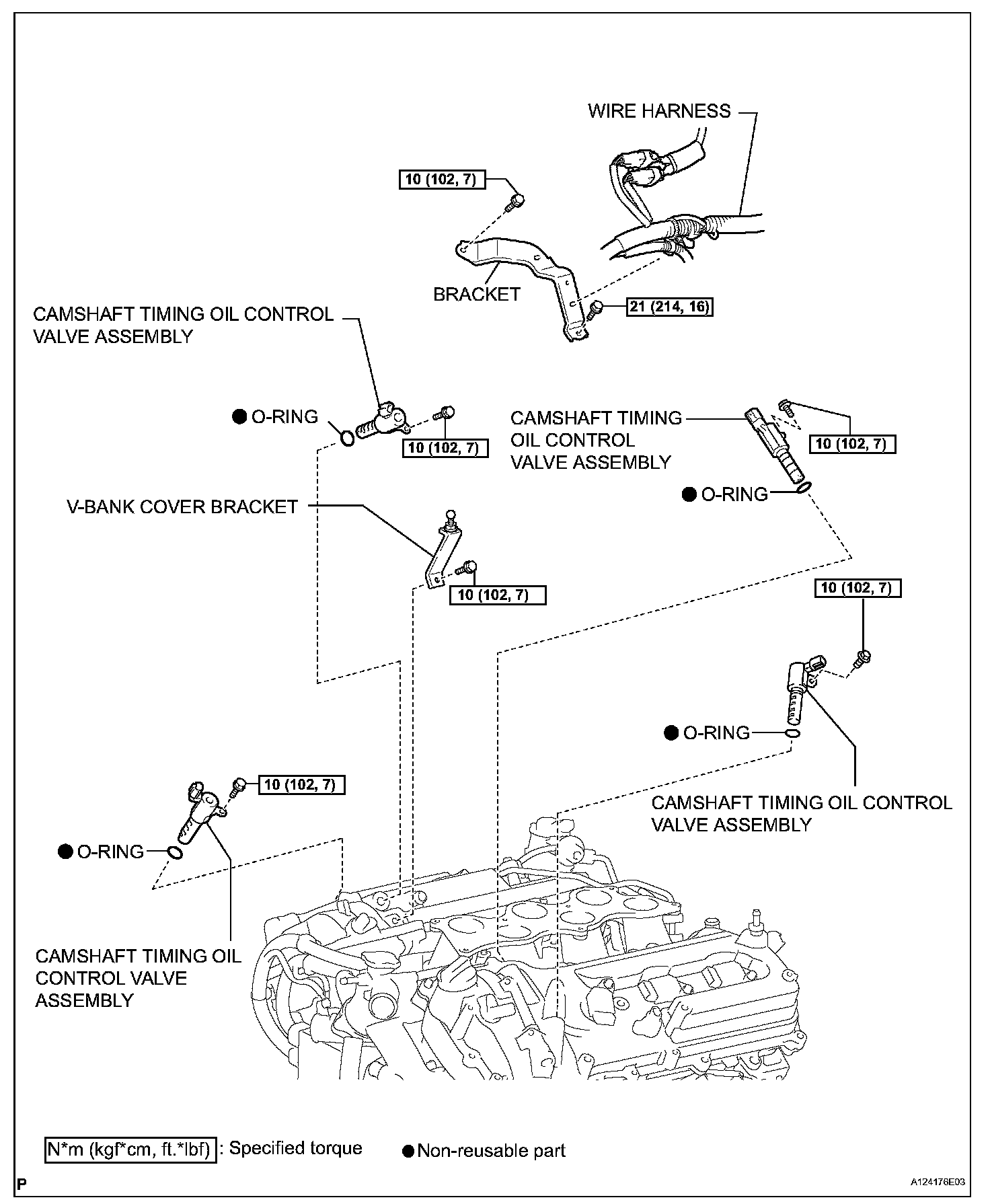 WIRE HARNESS

10 (102, 7)

BRACKET

21 (214, 16)

CAMSHAFT TIMING OIL CONTROL VALVE ASSEMBLY

● O-RING

10 (102, 7)

CAMSHAFT TIMING OIL CONTROL VALVE ASSEMBLY

10 (102, 7)

● O-RING

V-BANK COVER BRACKET

10 (102, 7)

10 (102, 7)

● O-RING

CAMSHAFT TIMING OIL CONTROL VALVE ASSEMBLY

10 (102, 7)

● O-RING

CAMSHAFT TIMING OIL CONTROL VALVE ASSEMBLY

N*m (kgf*cm, ft.*lbf) : Specified torque

● Non-reusable part

P

A124176E03