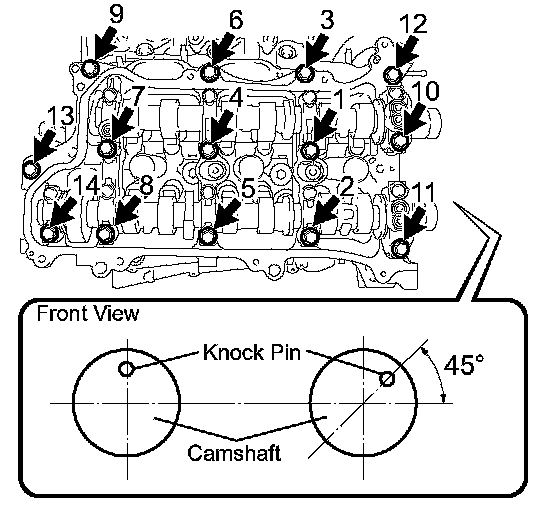 9
6
3
12
7
4
1
10
13
14
8
5
2
11

Front View
Knock Pin
45°
Camshaft