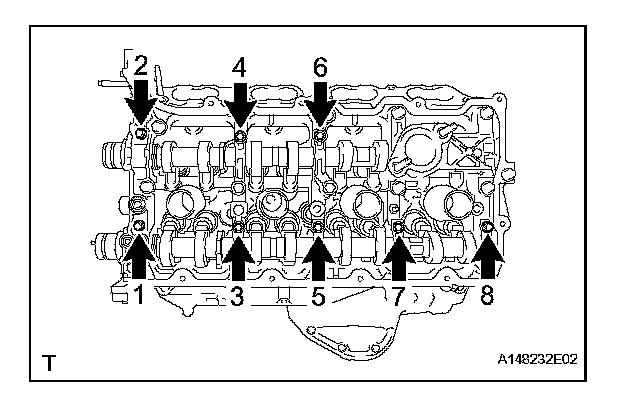 2
4
6
1
3
5
7
8
T
A148232E02