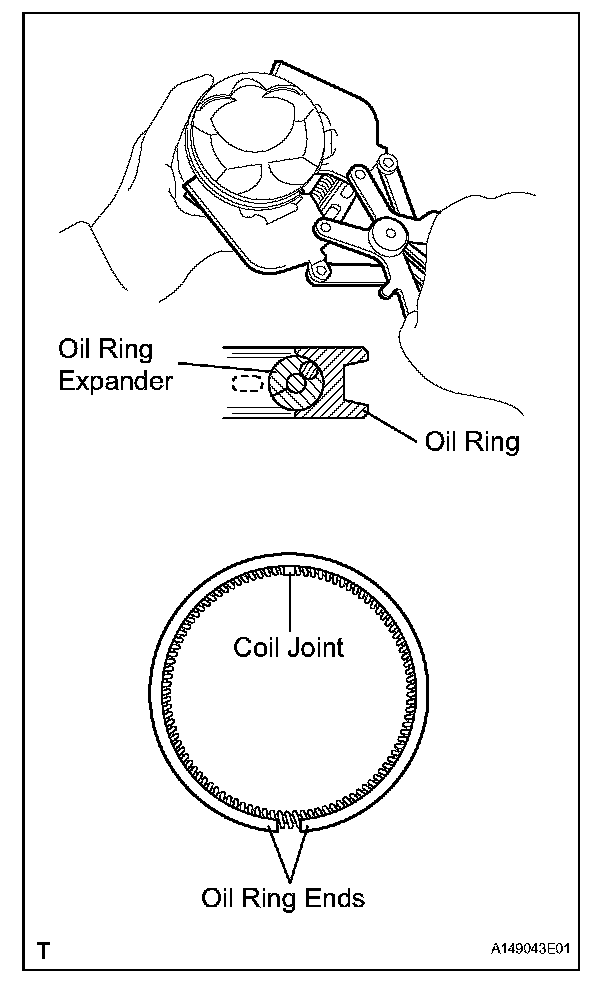 Oil Ring Expander

Oil Ring

Coil Joint

Oil Ring Ends

T

A149043E01