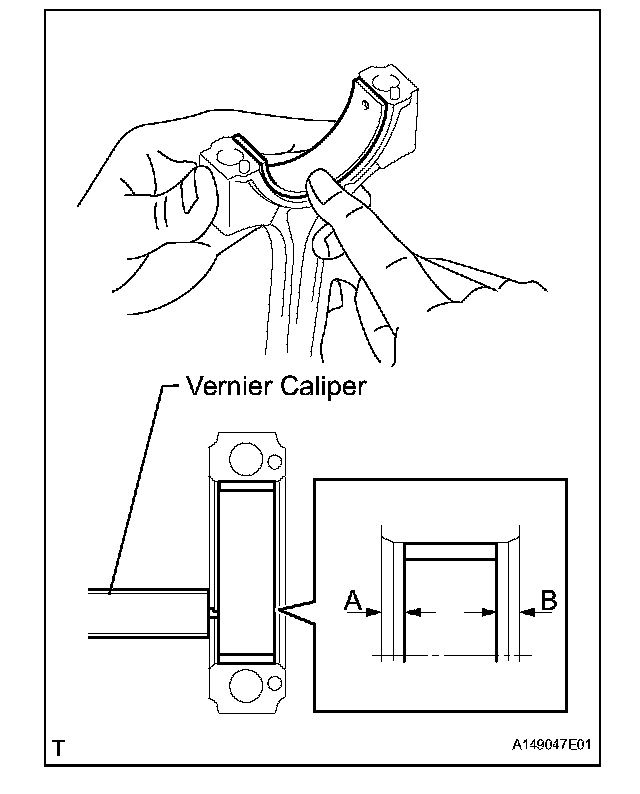 Vernier Caliper

A

B

T

A149047E01