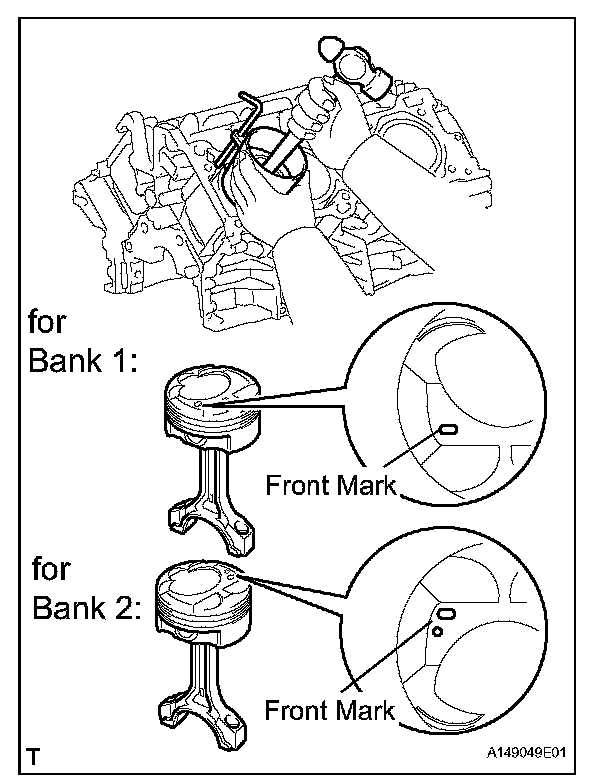 for
Bank 1:

Front Mark

for
Bank 2:

Front Mark

T

A149049E01