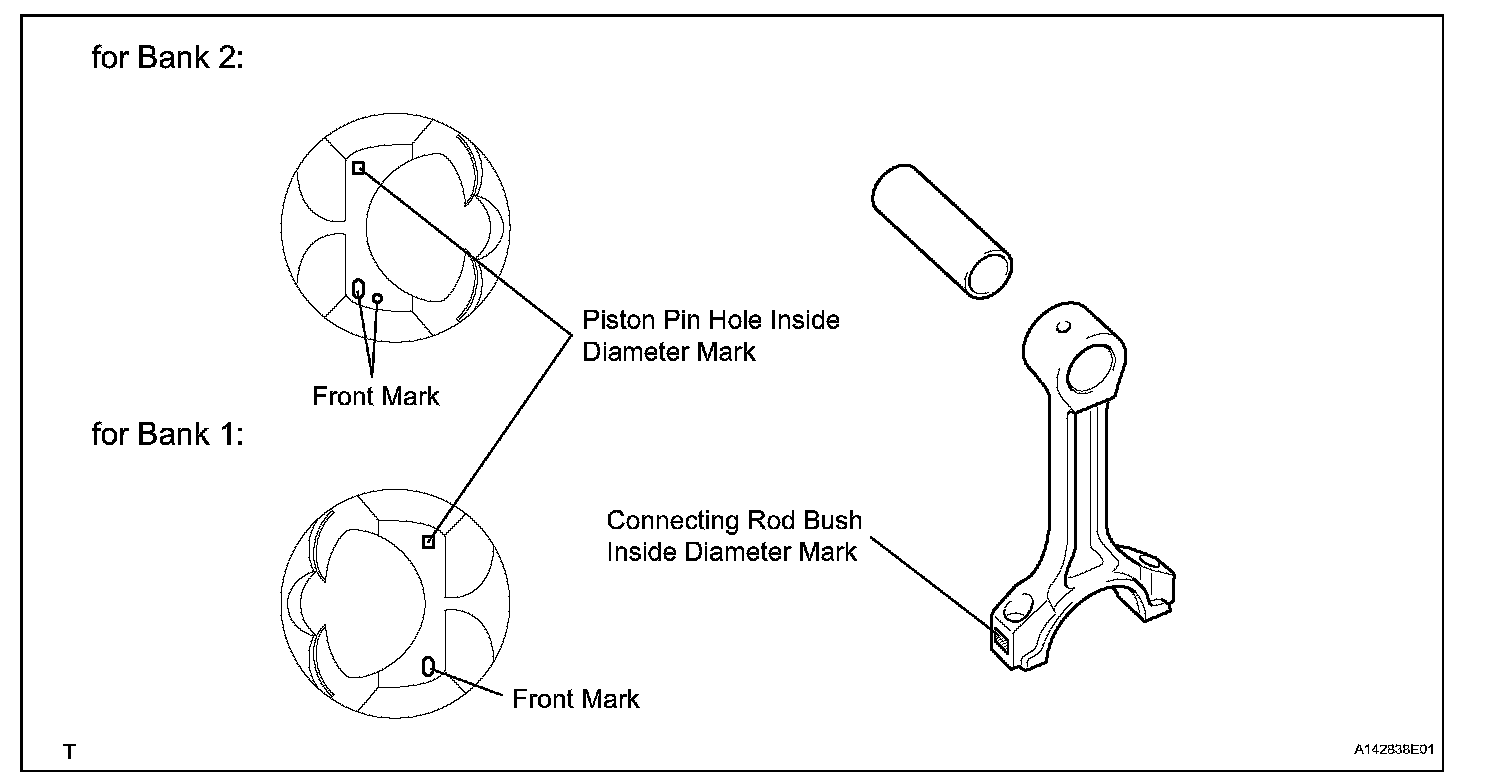 for Bank 2:

Piston Pin Hole Inside Diameter Mark

Front Mark

for Bank 1:

Connecting Rod Bush Inside Diameter Mark

Front Mark

T

A142838E01