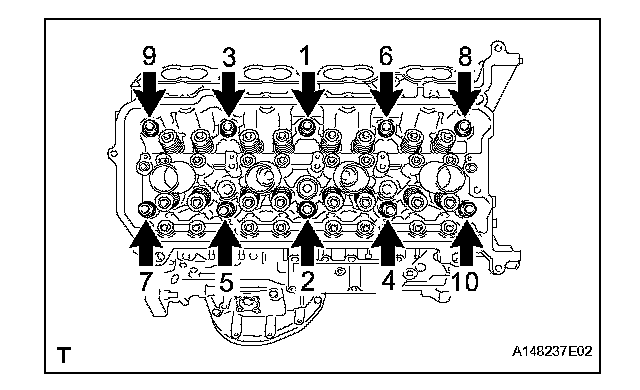 9
3
1
6
8
7
5
2
4
10
T
A148237E02