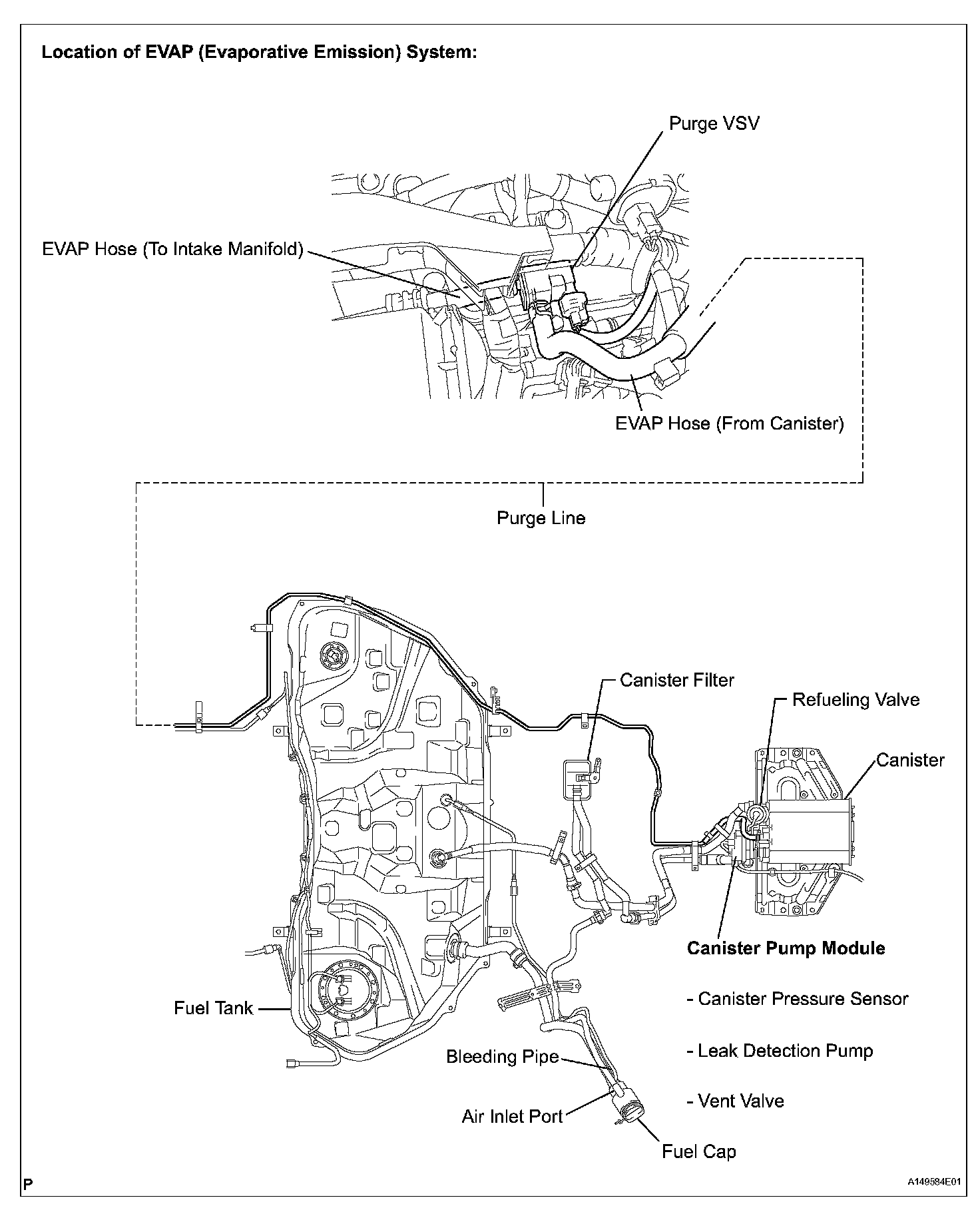 Location of EVAP (Evaporative Emission) System:

Purge VSV

EVAP Hose (To Intake Manifold)

EVAP Hose (From Canister)

Purge Line

Canister Filter

Refueling Valve

Canister

Canister Pump Module

- Canister Pressure Sensor

- Leak Detection Pump

- Vent Valve

Fuel Tank

Bleeding Pipe

Air Inlet Port

Fuel Cap

P

A149584E01