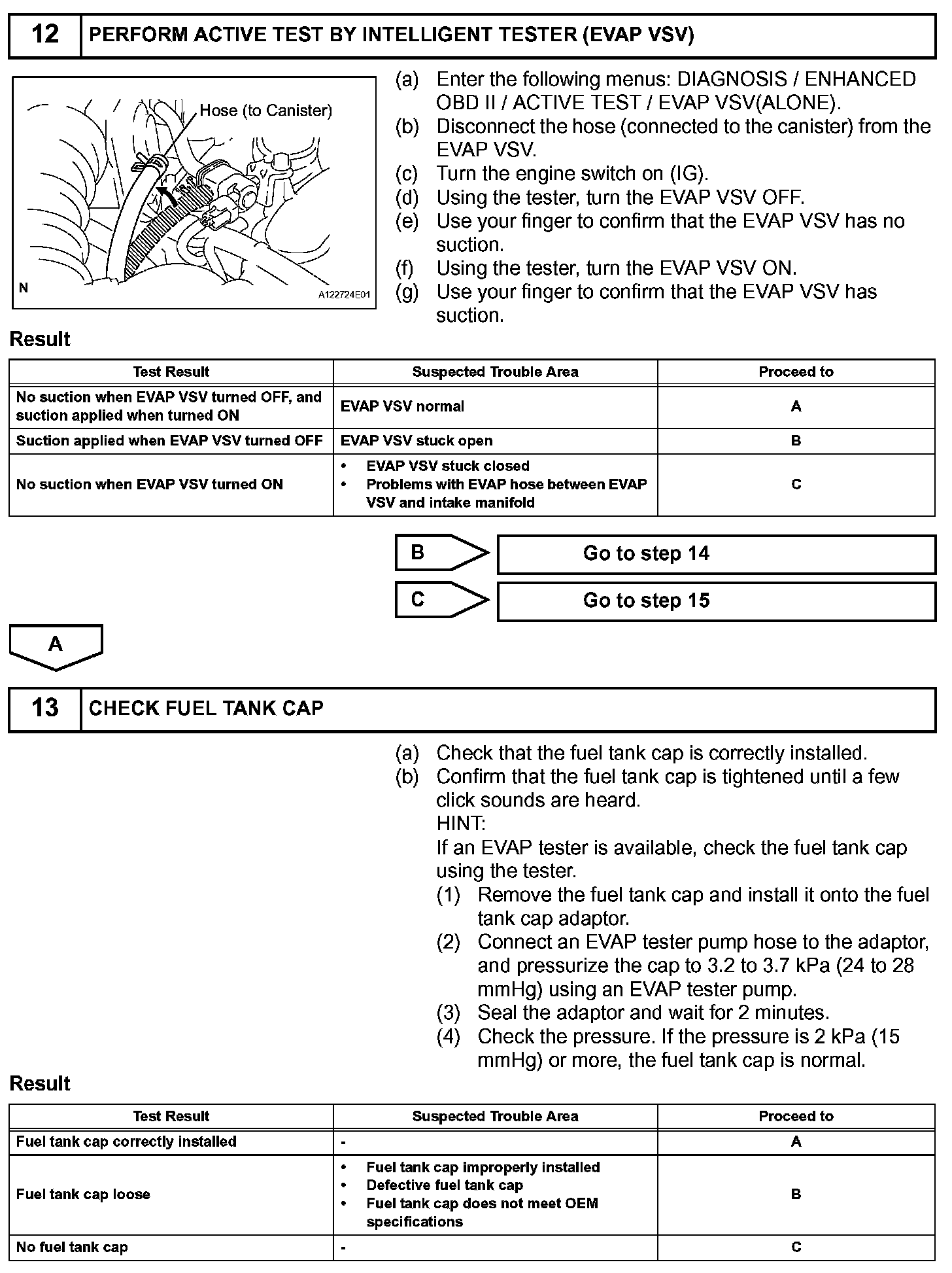 12 PERFORM ACTIVE TEST BY INTELLIGENT TESTER (EVAP VSV)

Hose (to Canister)

N

A122724E01

(a) Enter the following menus: DIAGNOSIS / ENHANCED OBD II / ACTIVE TEST / EVAP VSV(ALONE).
(b) Disconnect the hose (connected to the canister) from the EVAP VSV.
(c) Turn the engine switch on (IG).
(d) Using the tester, turn the EVAP VSV OFF.
(e) Use your finger to confirm that the EVAP VSV has no suction.
(f) Using the tester, turn the EVAP VSV ON.
(g) Use your finger to confirm that the EVAP VSV has suction.

Result

| Test Result | Suspected Trouble Area | Proceed to |
|---|---|---|
| No suction when EVAP VSV turned OFF, and suction applied when turned ON | EVAP VSV normal | A |
| Suction applied when EVAP VSV turned OFF | EVAP VSV stuck open | B |
| No suction when EVAP VSV turned ON | • EVAP VSV stuck closed • Problems with EVAP hose between EVAP VSV and intake manifold | C |

B Go to step 14

C Go to step 15

A

13 CHECK FUEL TANK CAP

(a) Check that the fuel tank cap is correctly installed.
(b) Confirm that the fuel tank cap is tightened until a few click sounds are heard.
HINT:
If an EVAP tester is available, check the fuel tank cap using the tester.
(1) Remove the fuel tank cap and install it onto the fuel tank cap adaptor.
(2) Connect an EVAP tester pump hose to the adaptor, and pressurize the cap to 3.2 to 3.7 kPa (24 to 28 mmHg) using an EVAP tester pump.
(3) Seal the adaptor and wait for 2 minutes.
(4) Check the pressure. If the pressure is 2 kPa (15 mmHg) or more, the fuel tank cap is normal.

Result

| Test Result | Suspected Trouble Area | Proceed to |
|---|---|---|
| Fuel tank cap correctly installed | - | A |
| Fuel tank cap loose | • Fuel tank cap improperly installed • Defective fuel tank cap • Fuel tank cap does not meet OEM specifications | B |
| No fuel tank cap | - | C |