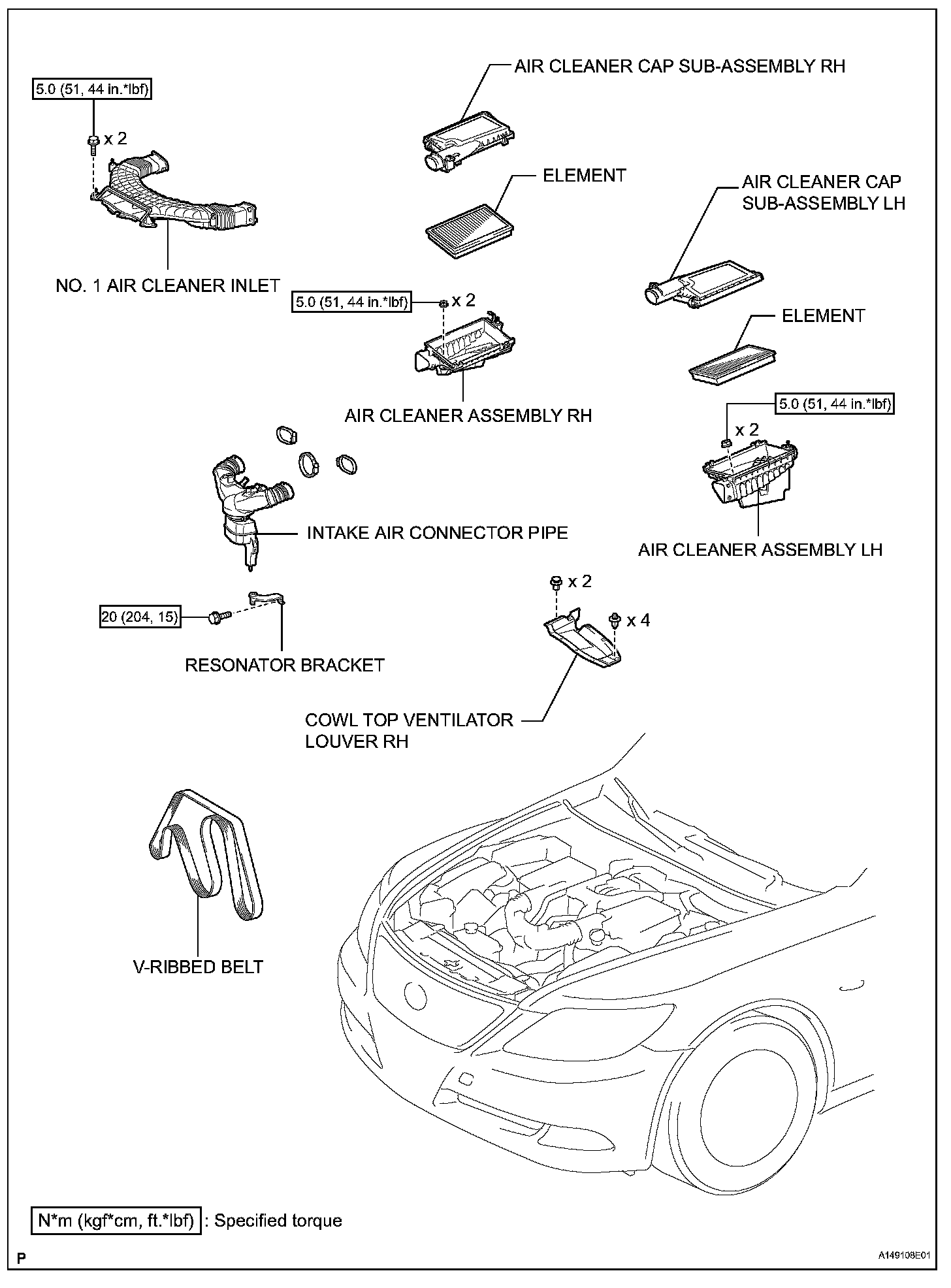 5.0 (51, 44 in.*lbf)

x 2

NO. 1 AIR CLEANER INLET

AIR CLEANER CAP SUB-ASSEMBLY RH

ELEMENT

5.0 (51, 44 in.*lbf)

x 2

AIR CLEANER ASSEMBLY RH

AIR CLEANER CAP SUB-ASSEMBLY LH

ELEMENT

5.0 (51, 44 in.*lbf)

x 2

AIR CLEANER ASSEMBLY LH

INTAKE AIR CONNECTOR PIPE

20 (204, 15)

RESONATOR BRACKET

x 2

x 4

COWL TOP VENTILATOR LOUVER RH

V-RIBBED BELT

N*m (kgf*cm, ft.*lbf) : Specified torque

P

A149108E01