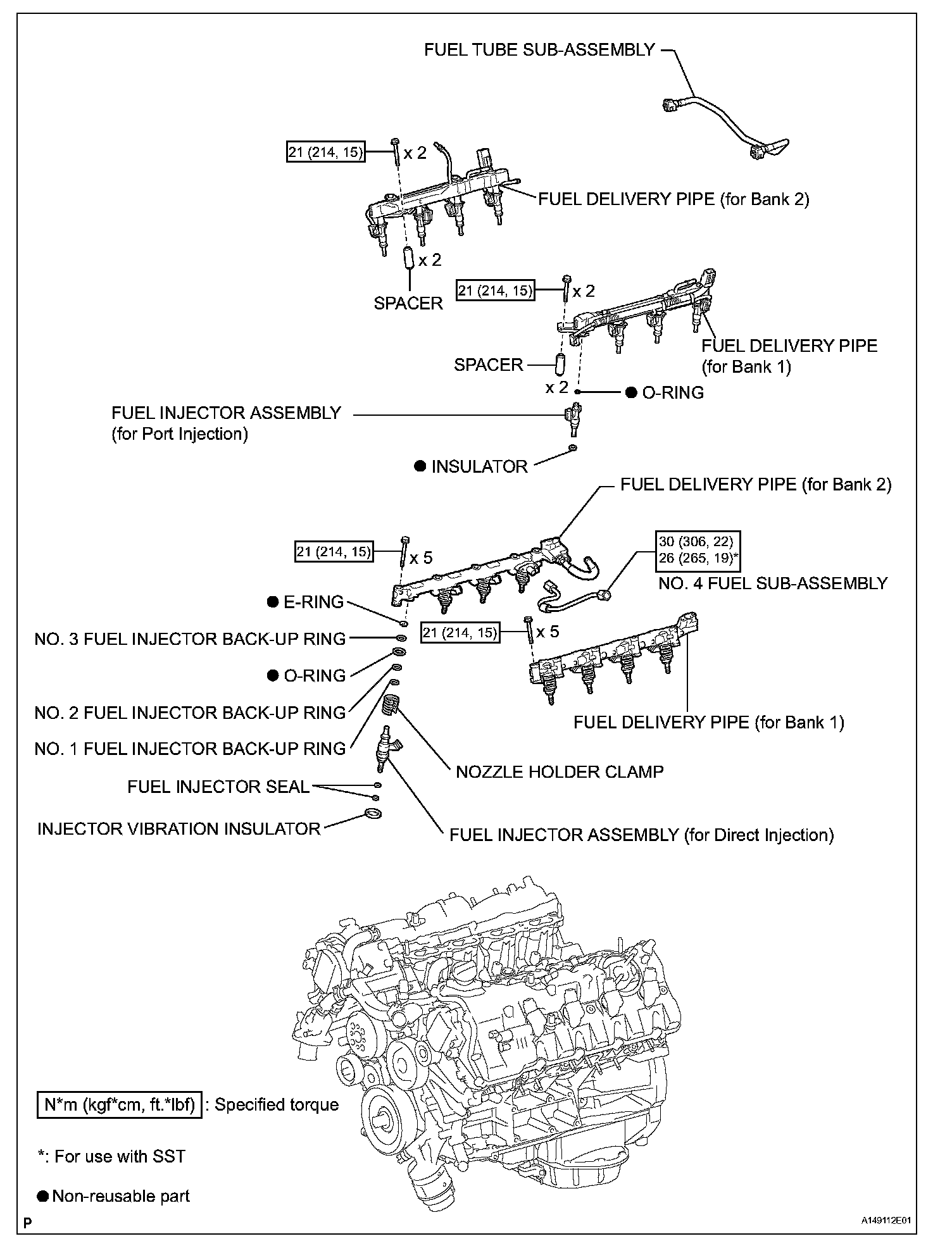 FUEL TUBE SUB-ASSEMBLY

21 (214, 15) x 2

FUEL DELIVERY PIPE (for Bank 2)

x 2

SPACER

21 (214, 15) x 2

FUEL DELIVERY PIPE (for Bank 1)

SPACER

x 2

● O-RING

FUEL INJECTOR ASSEMBLY (for Port Injection)

● INSULATOR

FUEL DELIVERY PIPE (for Bank 2)

21 (214, 15) x 5

30 (306, 22)
26 (265, 19)*

NO. 4 FUEL SUB-ASSEMBLY

● E-RING

NO. 3 FUEL INJECTOR BACK-UP RING

21 (214, 15) x 5

● O-RING

NO. 2 FUEL INJECTOR BACK-UP RING

FUEL DELIVERY PIPE (for Bank 1)

NO. 1 FUEL INJECTOR BACK-UP RING

NOZZLE HOLDER CLAMP

FUEL INJECTOR SEAL

INJECTOR VIBRATION INSULATOR

FUEL INJECTOR ASSEMBLY (for Direct Injection)

N*m (kgf*cm, ft.*lbf) : Specified torque

*: For use with SST

● Non-reusable part

P

A149112E01