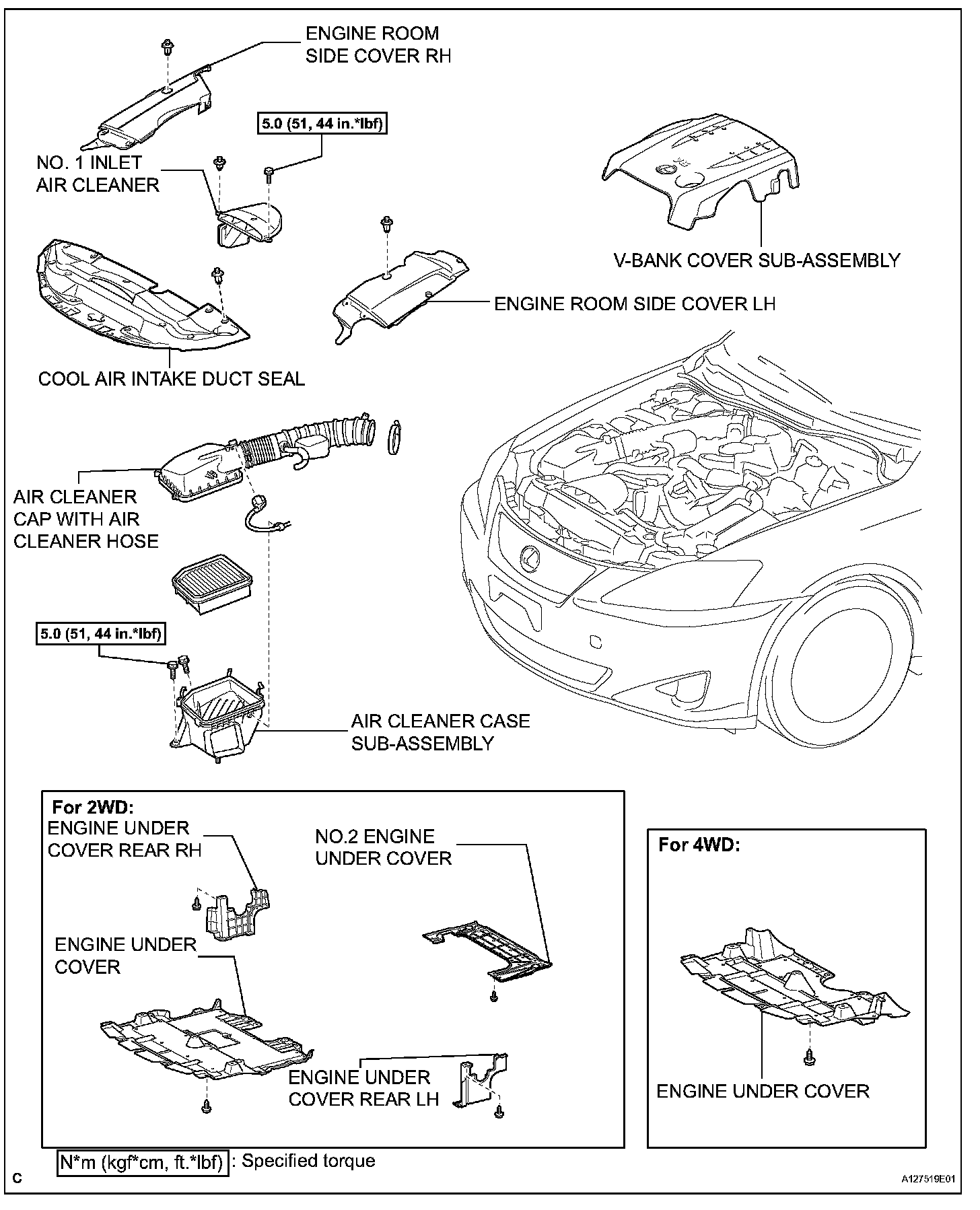 ENGINE ROOM SIDE COVER RH

5.0 (51, 44 in.*lbf)

NO. 1 INLET AIR CLEANER

V-BANK COVER SUB-ASSEMBLY

ENGINE ROOM SIDE COVER LH

COOL AIR INTAKE DUCT SEAL

AIR CLEANER CAP WITH AIR CLEANER HOSE

5.0 (51, 44 in.*lbf)

AIR CLEANER CASE SUB-ASSEMBLY

For 2WD:

ENGINE UNDER COVER REAR RH

NO.2 ENGINE UNDER COVER

ENGINE UNDER COVER

ENGINE UNDER COVER REAR LH

For 4WD:

ENGINE UNDER COVER

N*m (kgf*cm, ft.*lbf) : Specified torque

C

A127519E01