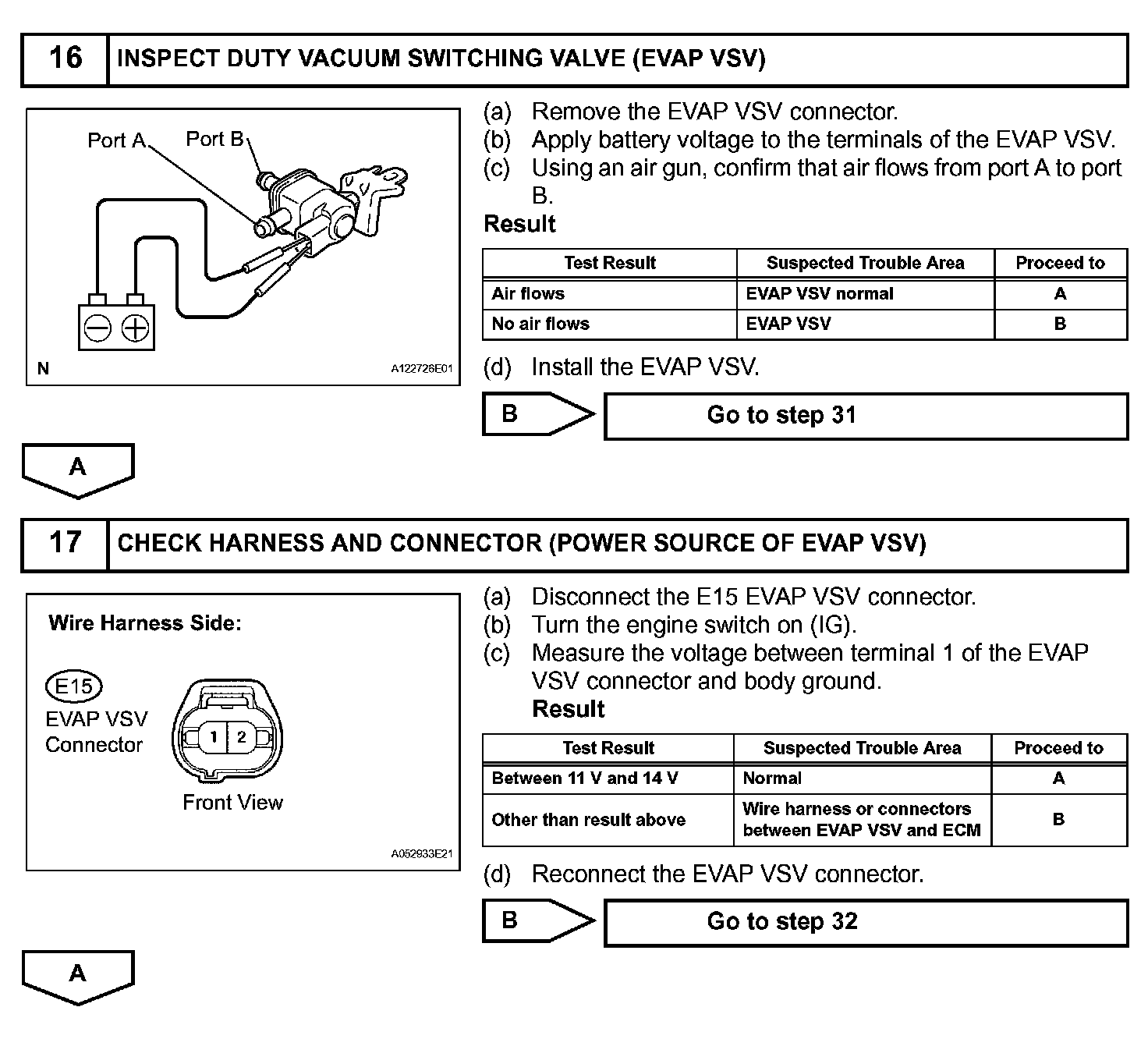 16 INSPECT DUTY VACUUM SWITCHING VALVE (EVAP VSV)

Port A Port B

N A122726E01

(a) Remove the EVAP VSV connector.
(b) Apply battery voltage to the terminals of the EVAP VSV.
(c) Using an air gun, confirm that air flows from port A to port B.

Result

| Test Result | Suspected Trouble Area | Proceed to |
|---|---|---|
| Air flows | EVAP VSV normal | A |
| No air flows | EVAP VSV | B |

(d) Install the EVAP VSV.

B Go to step 31

A

17 CHECK HARNESS AND CONNECTOR (POWER SOURCE OF EVAP VSV)

Wire Harness Side:

E15
EVAP VSV Connector

1 2

Front View

A052933E21

(a) Disconnect the E15 EVAP VSV connector.
(b) Turn the engine switch on (IG).
(c) Measure the voltage between terminal 1 of the EVAP VSV connector and body ground.
Result

| Test Result | Suspected Trouble Area | Proceed to |
|---|---|---|
| Between 11 V and 14 V | Normal | A |
| Other than result above | Wire harness or connectors between EVAP VSV and ECM | B |

(d) Reconnect the EVAP VSV connector.

B Go to step 32

A