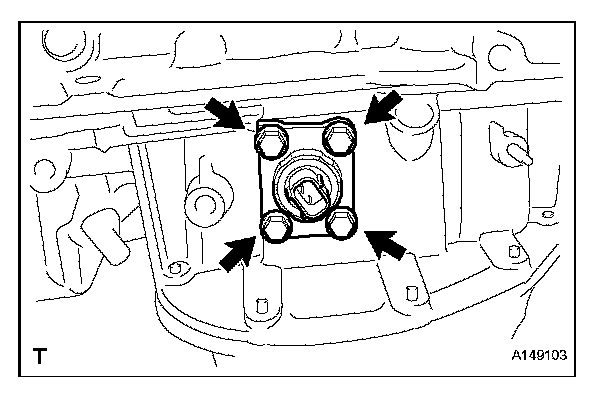 T

A149103