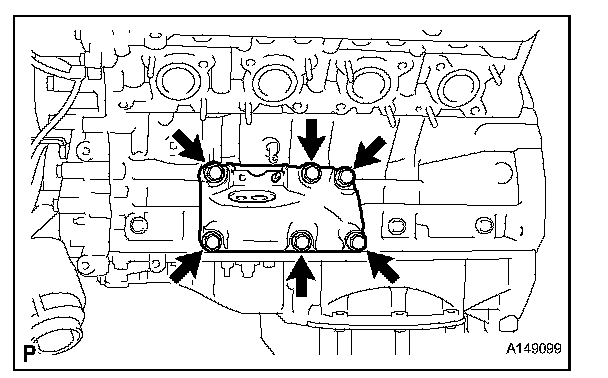 P

A149099