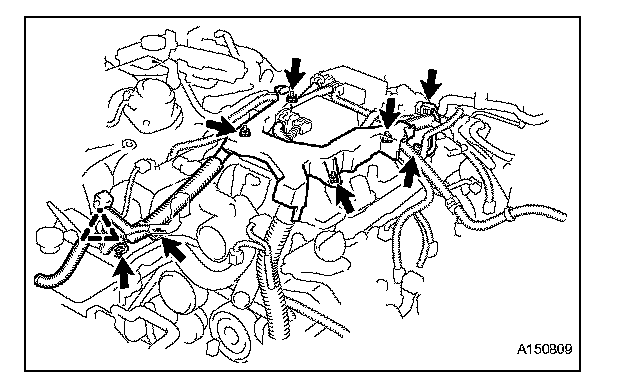 A150809