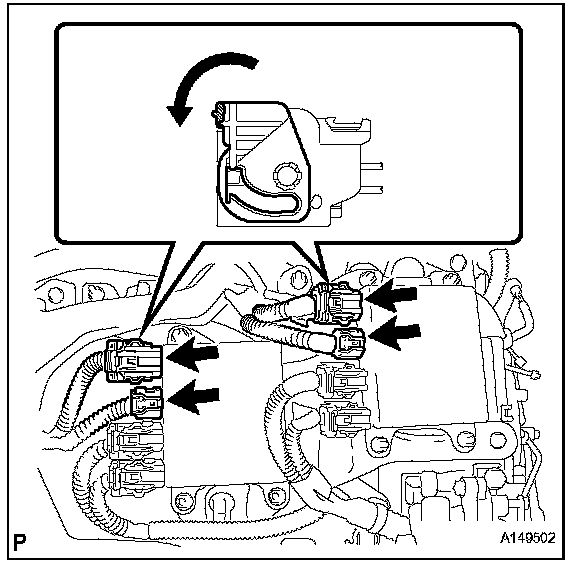 P
A149502