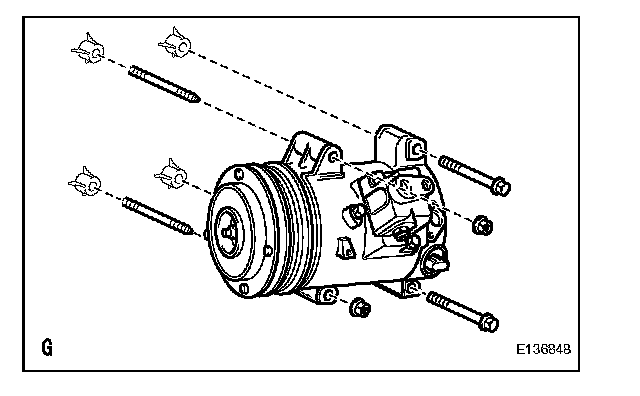 G

E136848