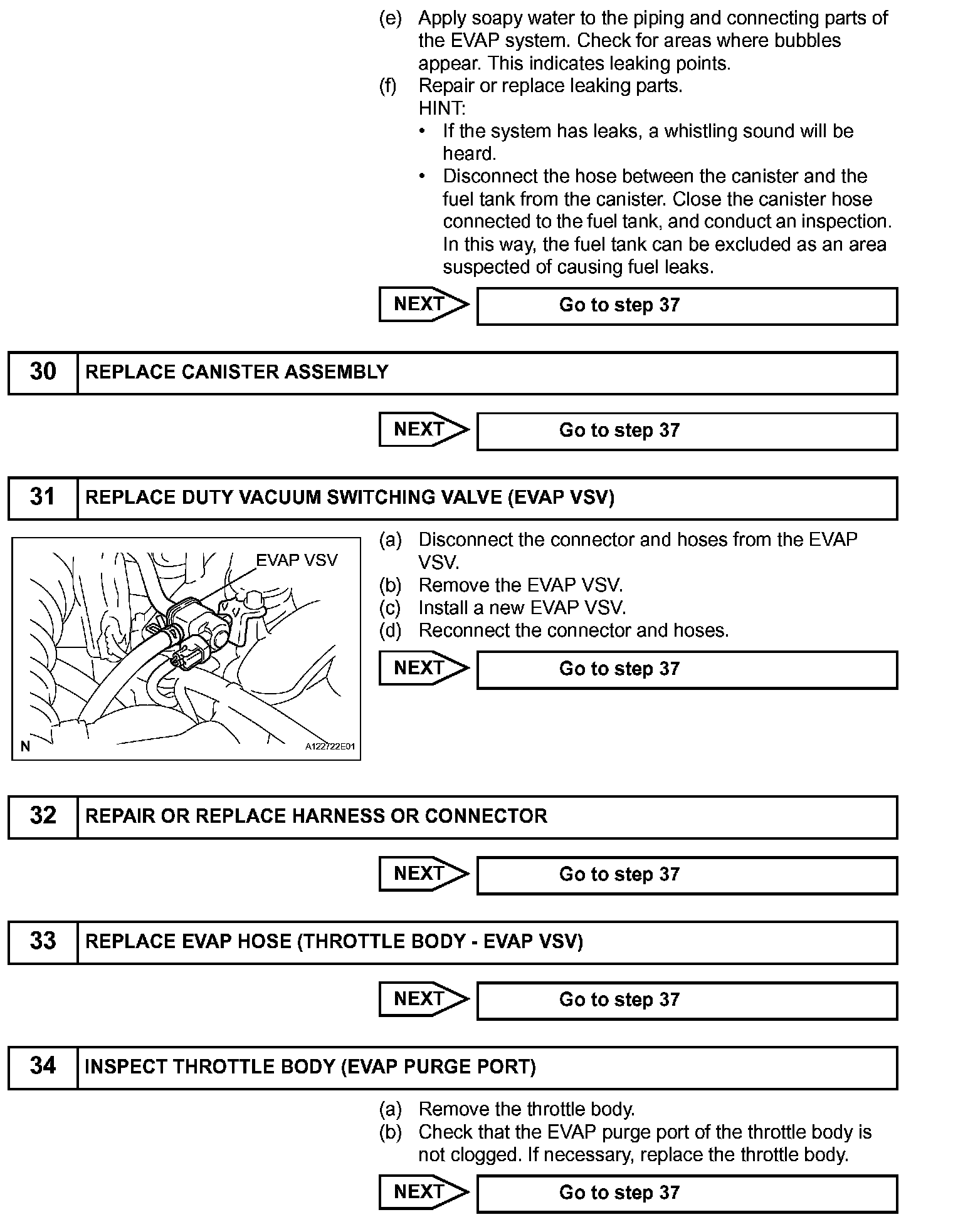 (e) Apply soapy water to the piping and connecting parts of the EVAP system. Check for areas where bubbles appear. This indicates leaking points.
(f) Repair or replace leaking parts.
HINT:
• If the system has leaks, a whistling sound will be heard.
• Disconnect the hose between the canister and the fuel tank from the canister. Close the canister hose connected to the fuel tank, and conduct an inspection. In this way, the fuel tank can be excluded as an area suspected of causing fuel leaks.

NEXT Go to step 37

30 REPLACE CANISTER ASSEMBLY

NEXT Go to step 37

31 REPLACE DUTY VACUUM SWITCHING VALVE (EVAP VSV)

EVAP VSV
N A122722E01

(a) Disconnect the connector and hoses from the EVAP VSV.
(b) Remove the EVAP VSV.
(c) Install a new EVAP VSV.
(d) Reconnect the connector and hoses.

NEXT Go to step 37

32 REPAIR OR REPLACE HARNESS OR CONNECTOR

NEXT Go to step 37

33 REPLACE EVAP HOSE (THROTTLE BODY - EVAP VSV)

NEXT Go to step 37

34 INSPECT THROTTLE BODY (EVAP PURGE PORT)

(a) Remove the throttle body.
(b) Check that the EVAP purge port of the throttle body is not clogged. If necessary, replace the throttle body.

NEXT Go to step 37