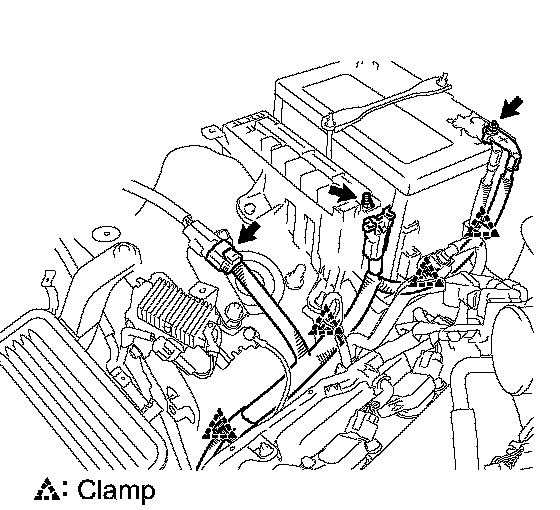 : Clamp