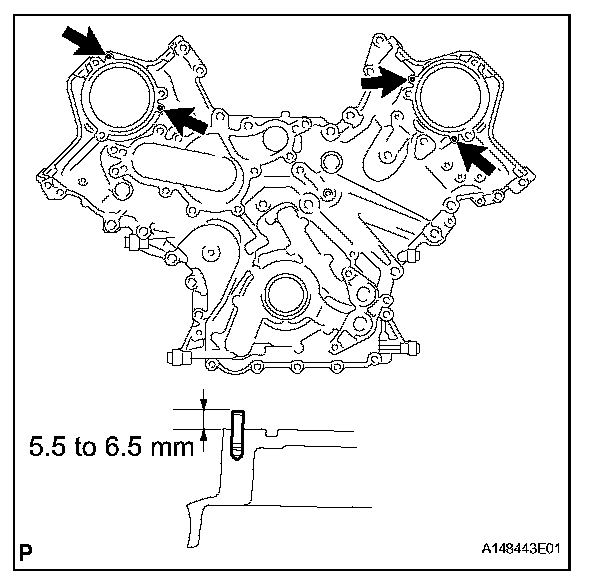 5.5 to 6.5 mm

P

A148443E01