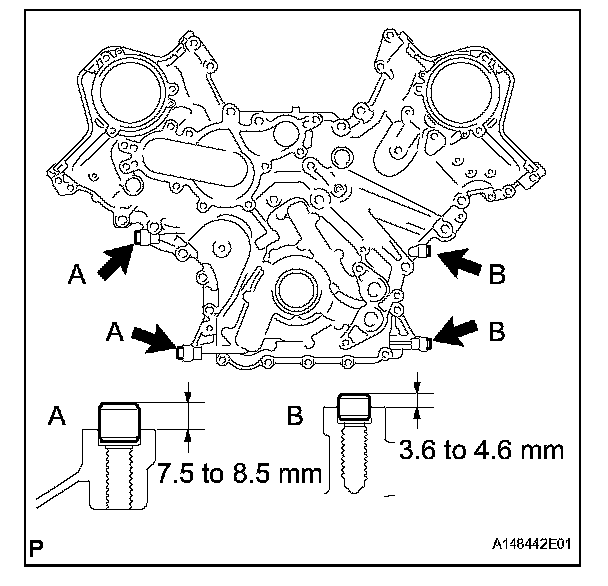 A
B
A
B
A
7.5 to 8.5 mm
B
3.6 to 4.6 mm
P
A148442E01