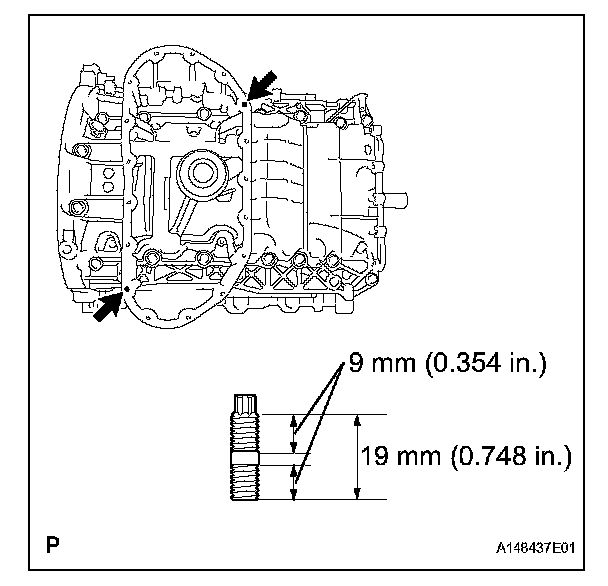 9 mm (0.354 in.)

19 mm (0.748 in.)

P

A148437E01