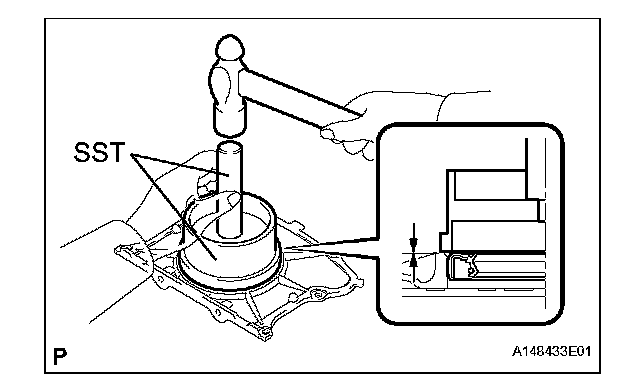 SST

P

A148433E01