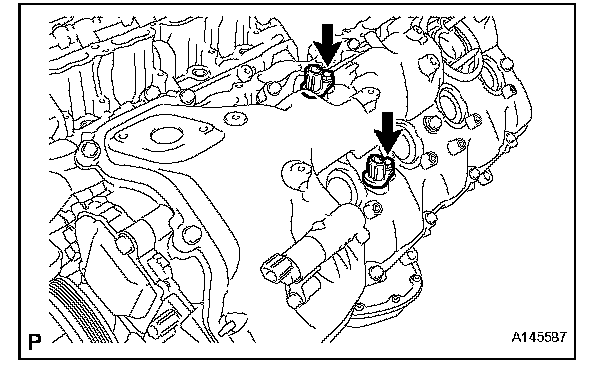 P

A145587